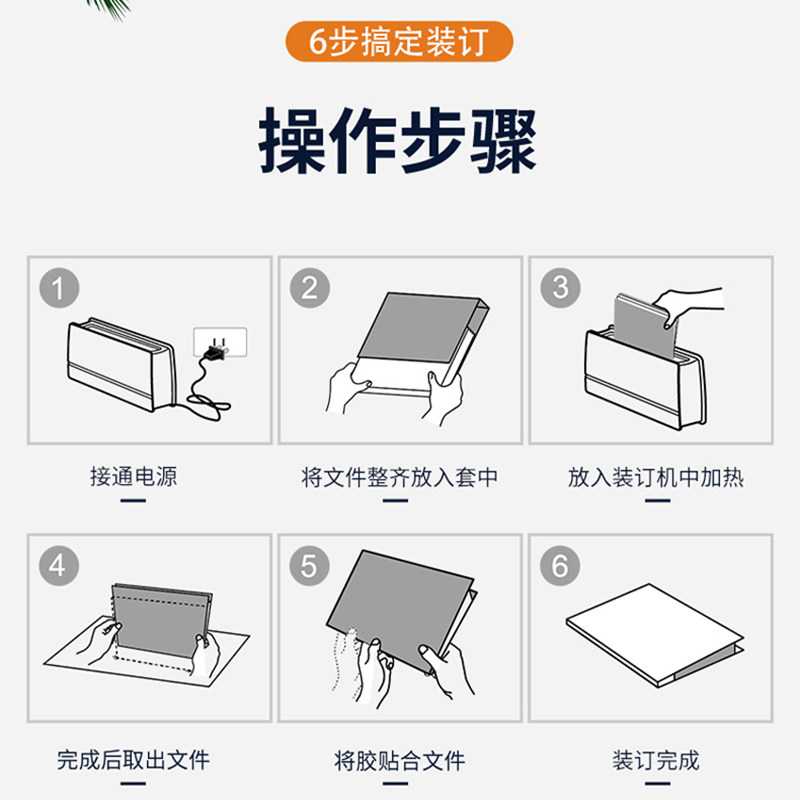 6步搞定装订

操作步骤

1

接通电源

2

将文件整齐放入套中

3

放入装订机中加热

4

完成后取出文件

5

将胶贴合文件

6

装订完成