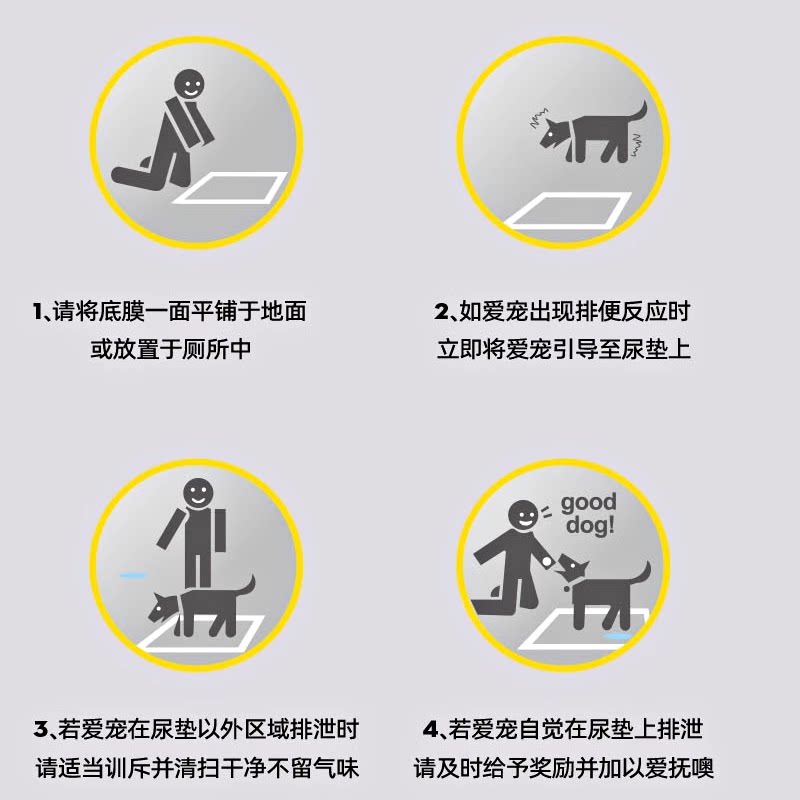 1、请将底膜一面平铺于地面
或放置于厕所中

2、如爱宠出现排便反应时
立即将爱宠引导至尿垫上

3、若爱宠在尿垫以外区域排泄时
请适当训斥并清扫干净不留气味

good dog!

4、若爱宠自觉在尿垫上排泄
请及时给予奖励并加以爱抚噢