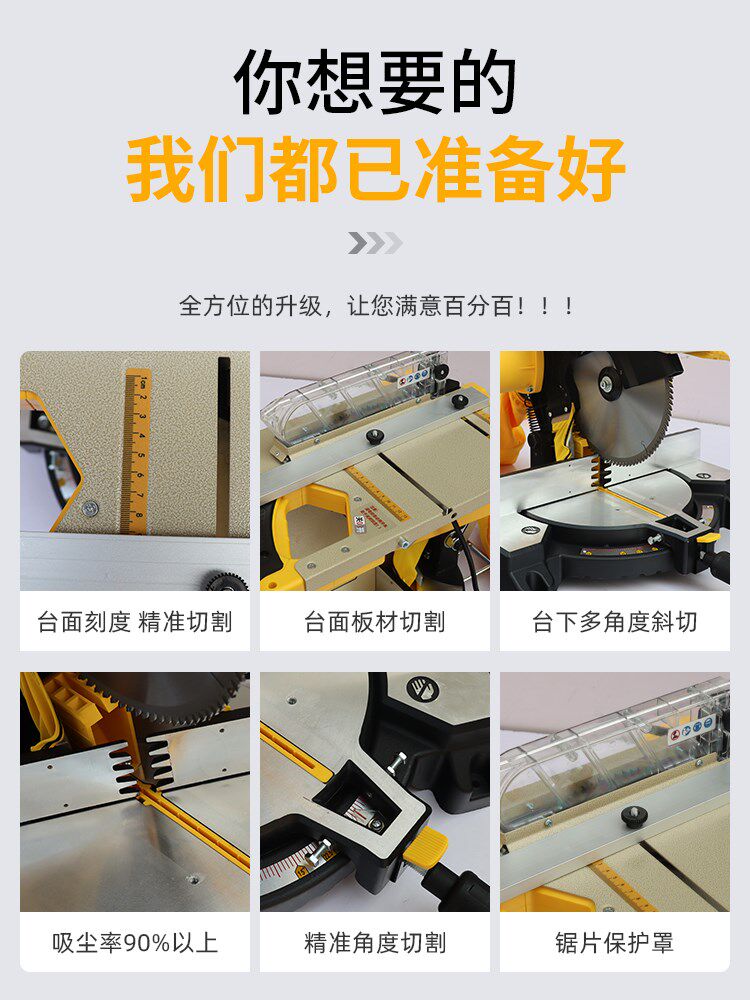 你想要的
我们都已准备好

全方位的升级，让您满意百分百！！！

台面刻度 精准切割

台面板材切割

台下多角度斜切

吸尘率90%以上

精准角度切割

锯片保护罩