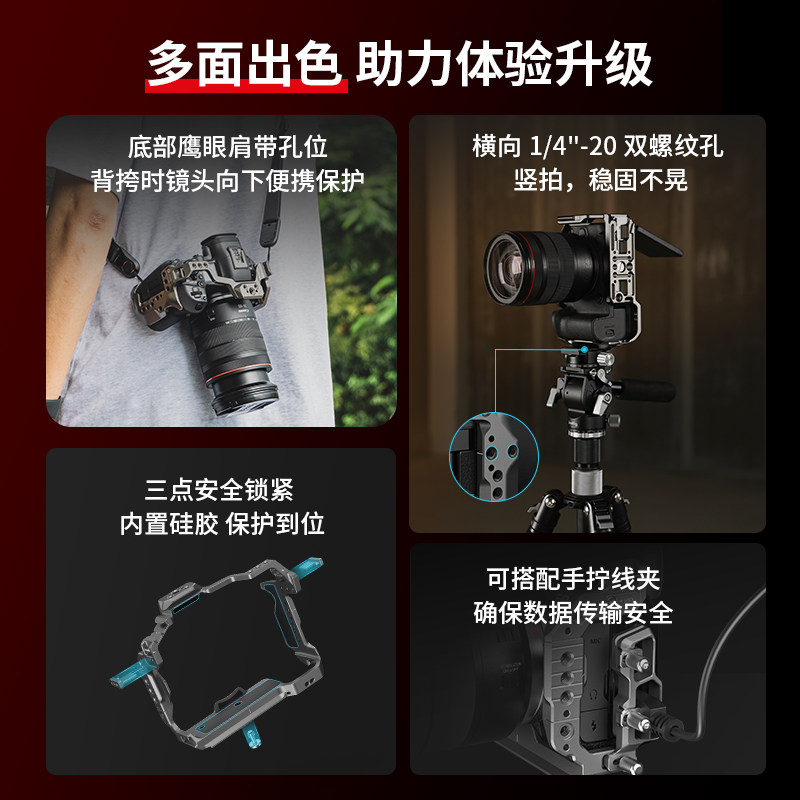 多面出色 助力体验升级

底部鹰眼肩带孔位
背挎时镜头向下便携保护

横向 1/4"-20 双螺纹孔
竖拍，稳固不晃

三点安全锁紧
内置硅胶 保护到位

可搭配手拧线夹
确保数据传输安全