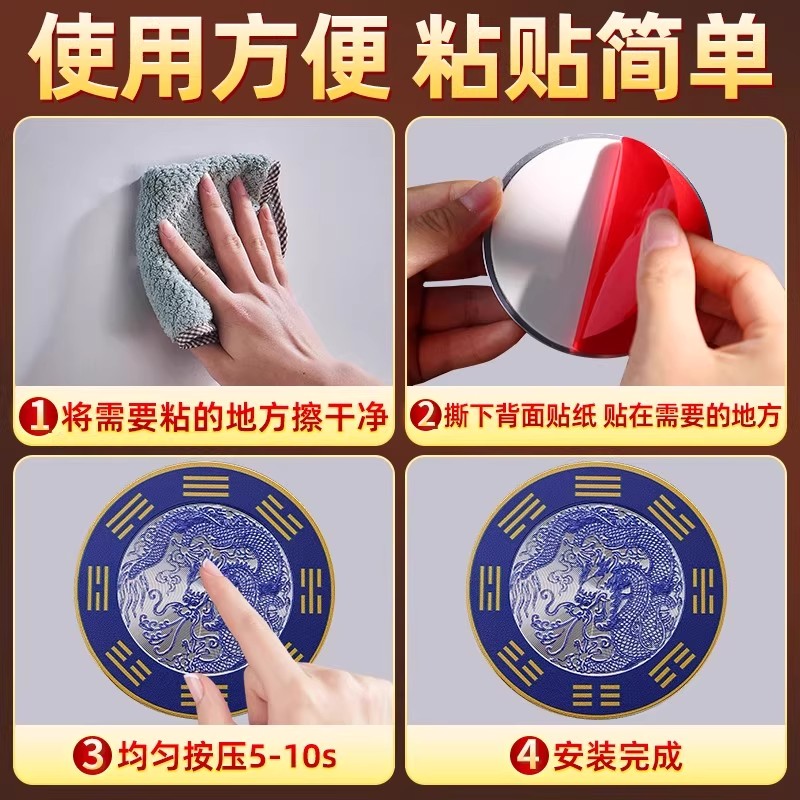 使用方便 粘贴简单

1 将需要粘的地方擦干净

2 撕下背面贴纸 贴在需要的地方

3 均匀按压5-10s

4 安装完成