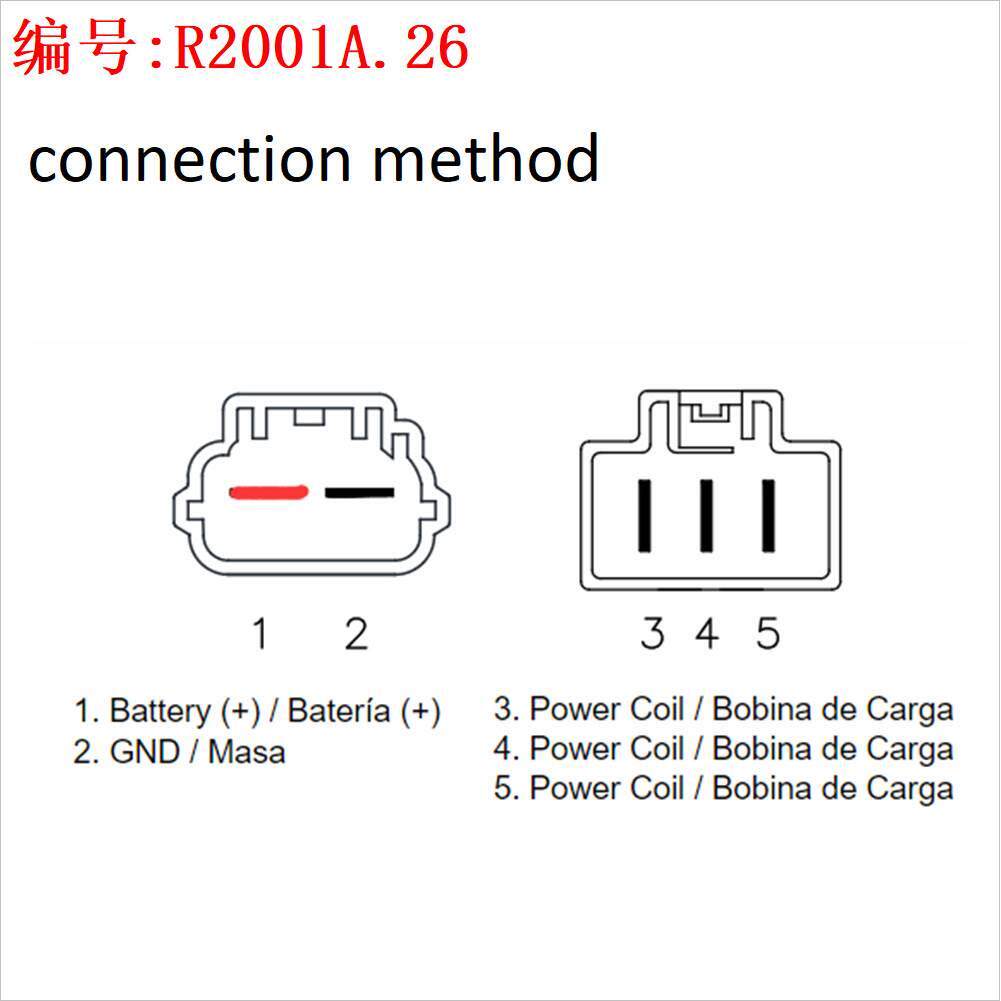 编号:R2001A.26

connection method

1 2

3 4 5

1. Battery (+) / Batería (+)
2. GND / Masa

3. Power Coil / Bobina de Carga
4. Power Coil / Bobina de Carga
5. Power Coil / Bobina de Carga