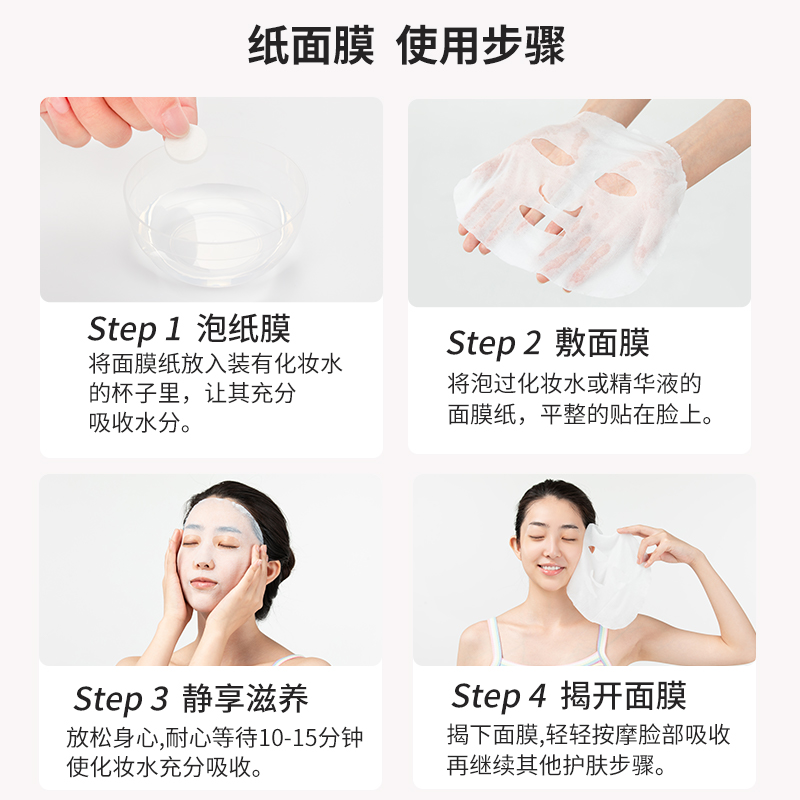 纸面膜 使用步骤

Step 1 泡纸膜
将面膜纸放入装有化妆水的杯子里，让其充分吸收水分。

Step 2 敷面膜
将泡过化妆水或精华液的面膜纸，平整的贴在脸上。

Step 3 静享滋养
放松身心,耐心等待10-15分钟使化妆水充分吸收。

Step 4 揭开面膜
揭下面膜,轻轻按摩脸部吸收再继续其他护肤步骤。