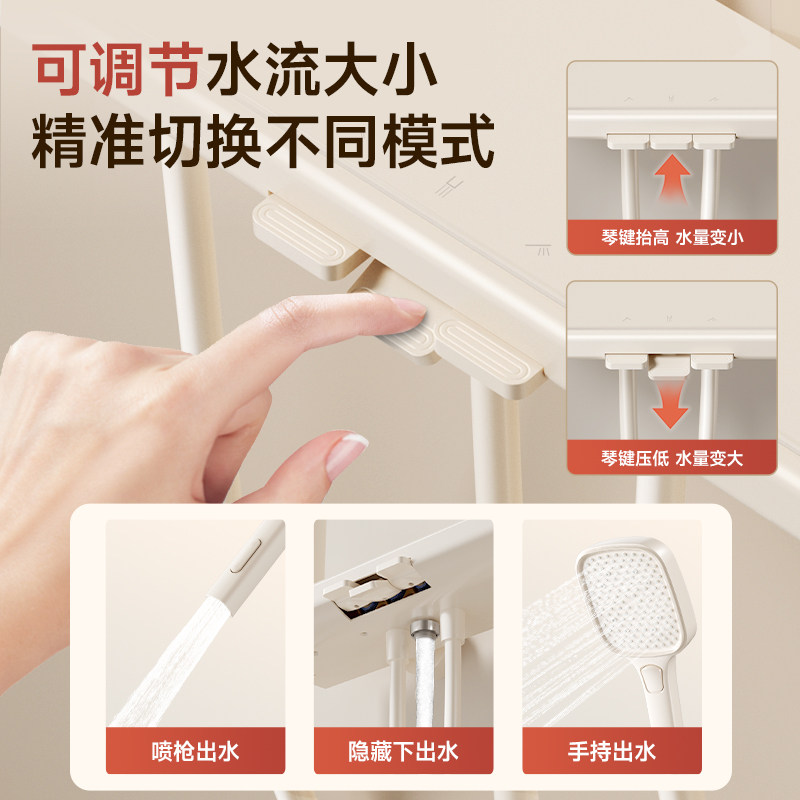 可调节水流大小
精准切换不同模式

琴键抬高 水量变小

琴键压低 水量变大

喷枪出水

隐藏下出水

手持出水