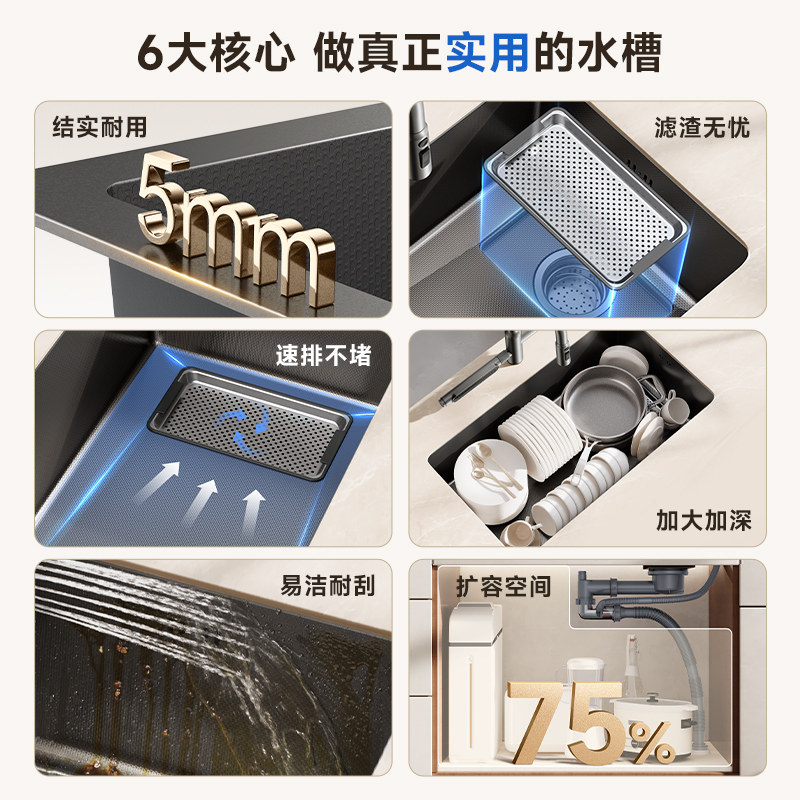 6大核心 做真正实用的水槽

结实耐用

5mm

滤渣无忧

速排不堵

加大加深

易洁耐刮

扩容空间

75%