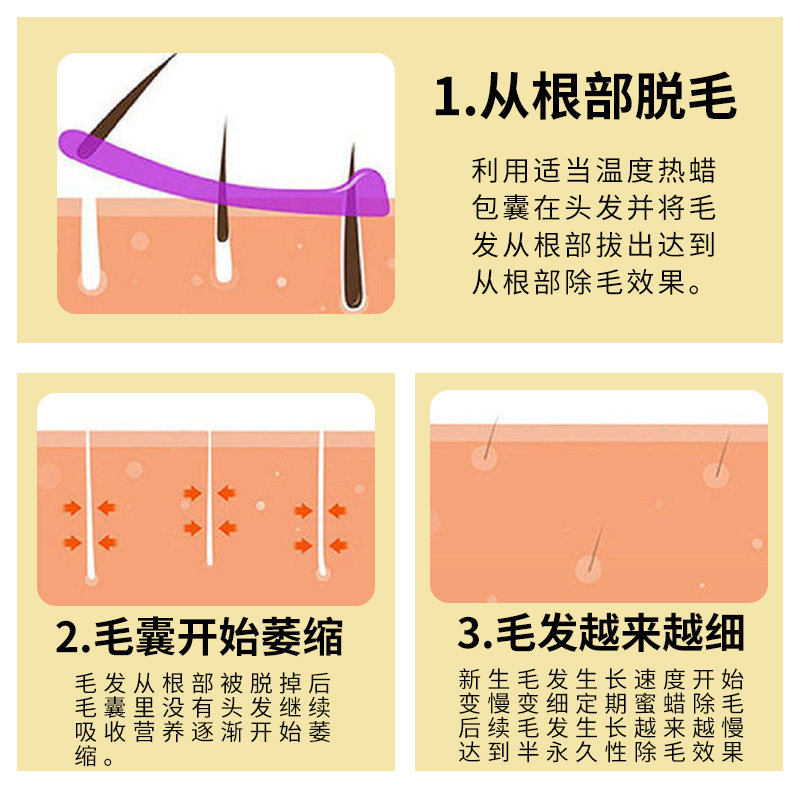 1.从根部脱毛

利用适当温度热蜡包囊在头发并将毛发从根部拔出达到从根部除毛效果。

2.毛囊开始萎缩

毛发从根部被脱掉后毛囊里没有头发继续吸收营养逐渐开始萎缩。

3.毛发越来越细

新生毛发生长速度开始变慢变细定期蜜蜡除毛后续毛发生长越来越慢达到半永久性除毛效果