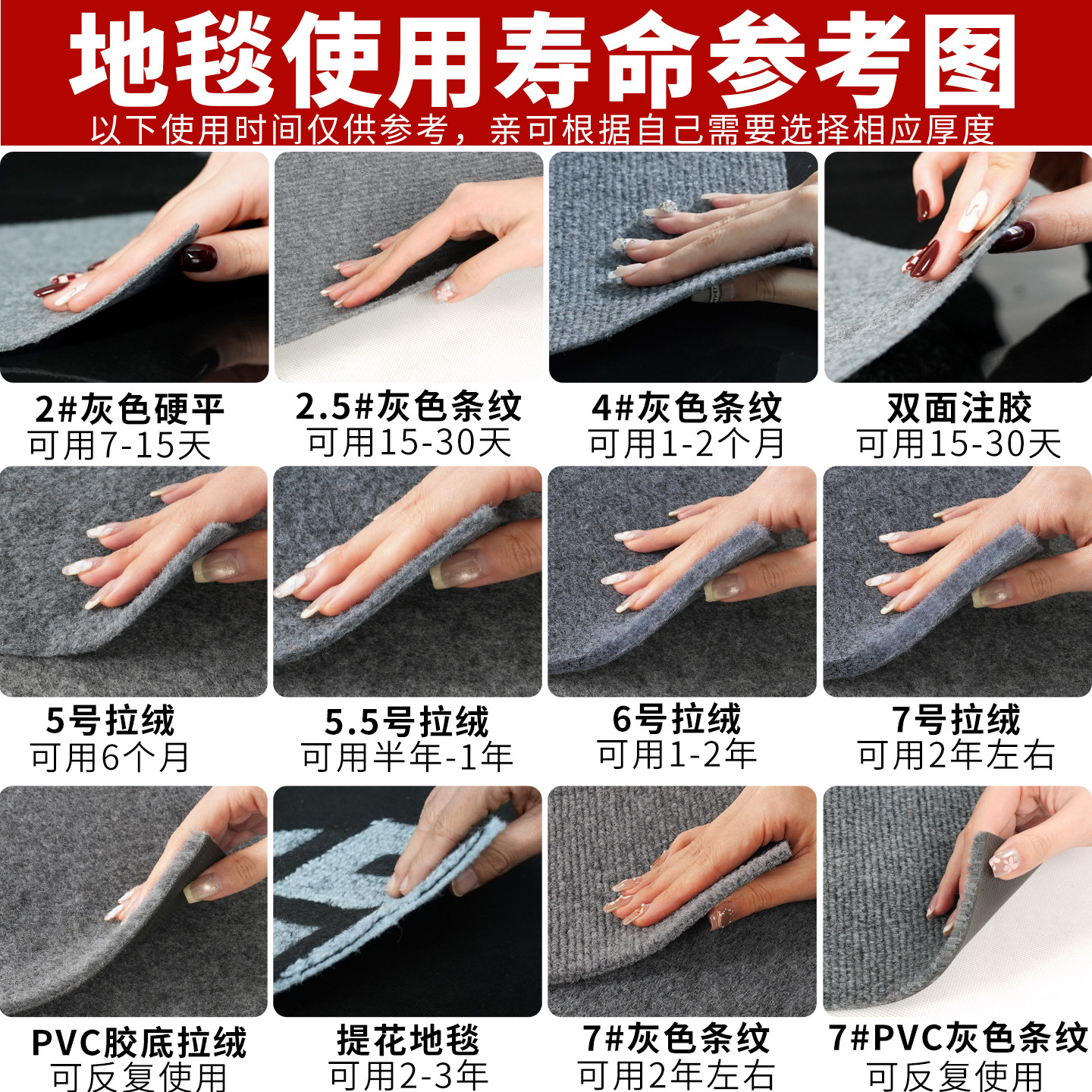 地毯使用寿命参考图
以下使用时间仅供参考，亲可根据自己需要选择相应厚度

2#灰色硬平
可用7-15天

2.5#灰色条纹
可用15-30天

4#灰色条纹
可用1-2个月

双面注胶
可用15-30天

5号拉绒
可用6个月

5.5号拉绒
可用半年-1年

6号拉绒
可用1-2年

7号拉绒
可用2年左右

PVC胶底拉绒
可反复使用

提花地毯
可用2-3年

7#灰色条纹
可用2年左右

7#PVC灰色条纹
可反复使用