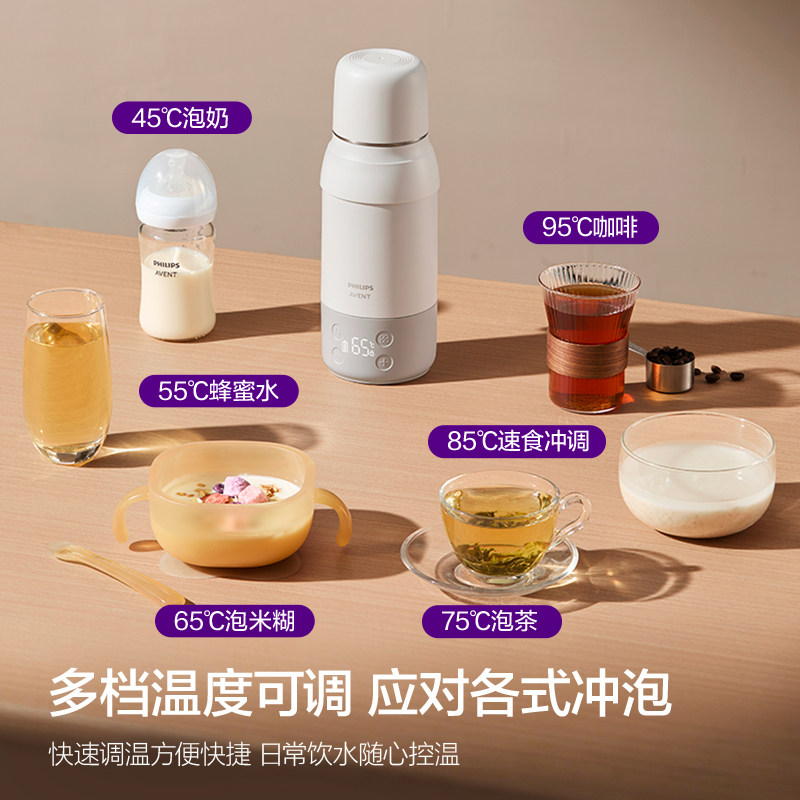 45℃泡奶

PHILIPS
AVENT

PHILIPS
AVENT

65

95℃咖啡

55℃蜂蜜水

85℃速食冲调

65℃泡米糊

75℃泡茶

多档温度可调 应对各式冲泡

快速调温方便快捷 日常饮水随心控温