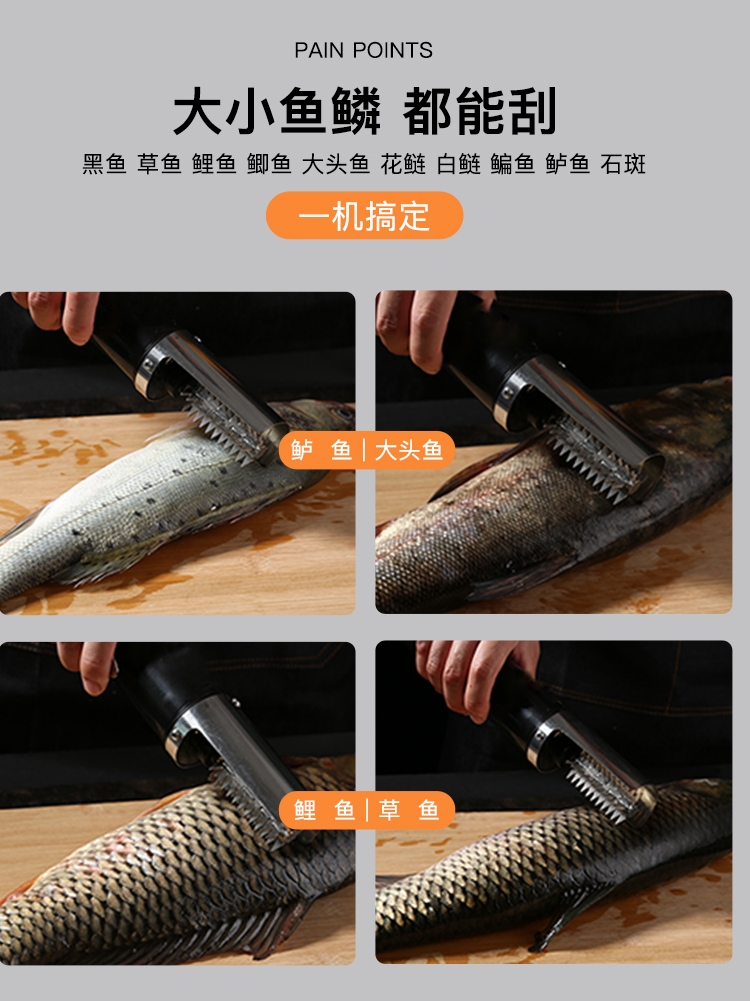 PAIN POINTS

大小鱼鳞 都能刮

黑鱼 草鱼 鲤鱼 鲫鱼 大头鱼 花鲢 白鲢 鳊鱼 鲈鱼 石斑

一机搞定

鲈 鱼 | 大头鱼

鲤 鱼 | 草 鱼