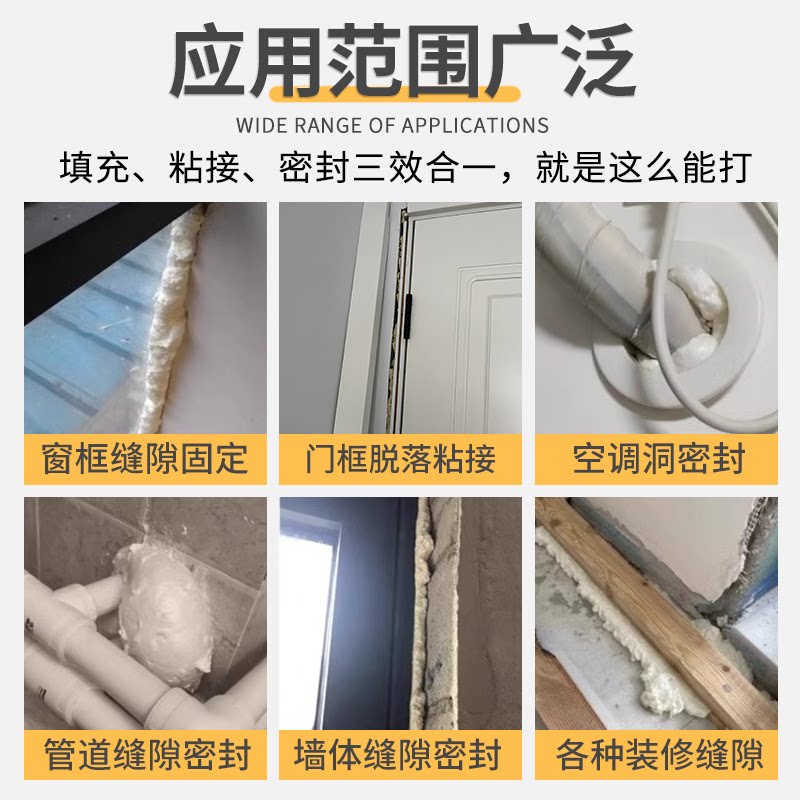 应用范围广泛

WIDE RANGE OF APPLICATIONS

填充、粘接、密封三效合一，就是这么能打

窗框缝隙固定

门框脱落粘接

空调洞密封

管道缝隙密封

墙体缝隙密封

各种装修缝隙