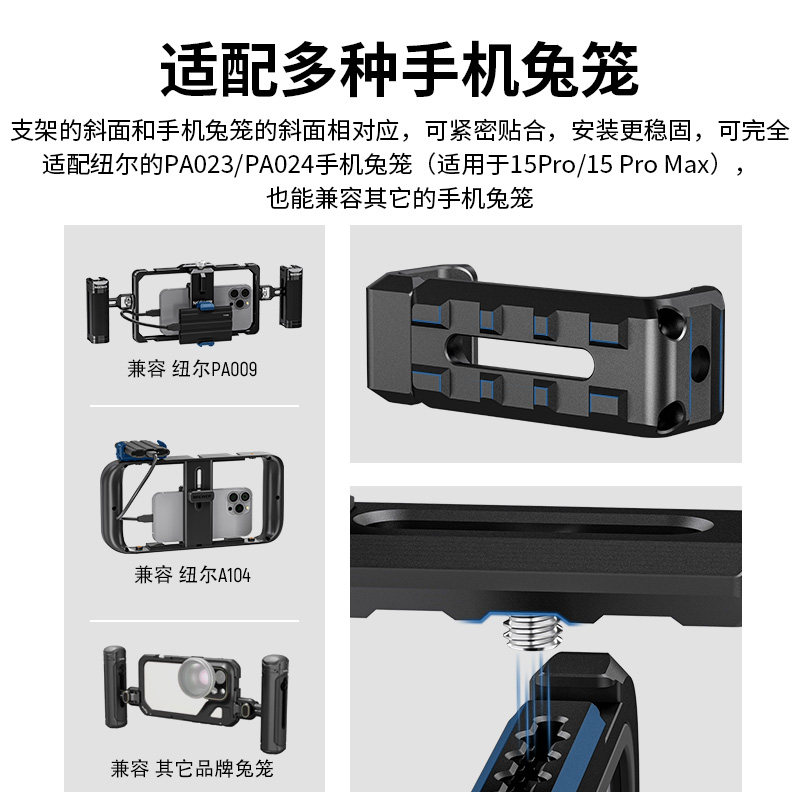 适配多种手机兔笼

支架的斜面和手机兔笼的斜面相对应，可紧密贴合，安装更稳固，可完全适配纽尔的PA023/PA024手机兔笼（适用于15Pro/15 Pro Max），也能兼容其它的手机兔笼

兼容 纽尔PA009

兼容 纽尔A104

兼容 其它品牌兔笼