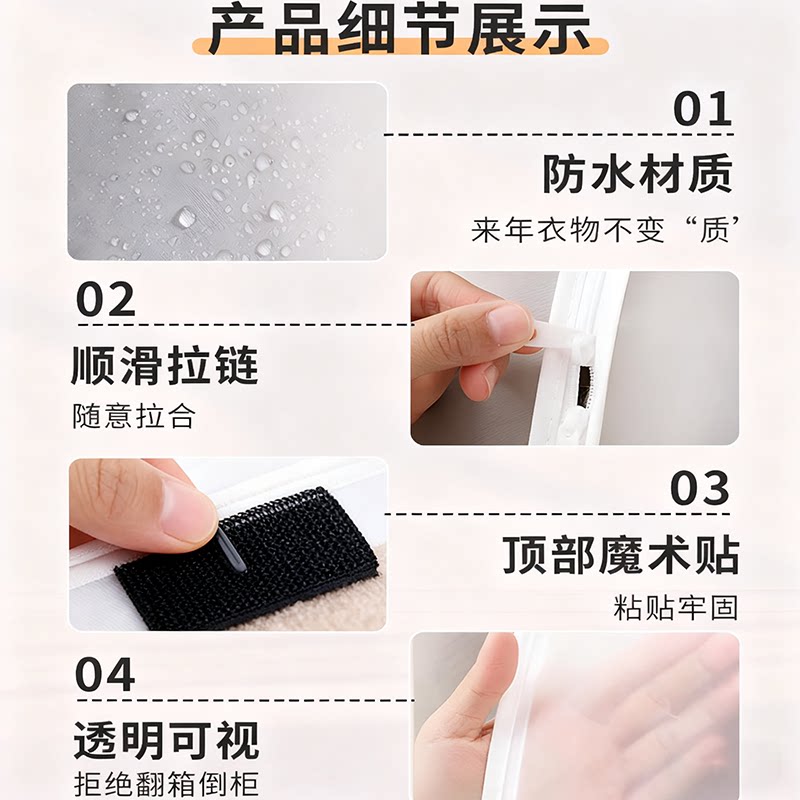 产品细节展示

01
防水材质
来年衣物不变“质’

02
顺滑拉链
随意拉合

03
顶部魔术贴
粘贴牢固

04
透明可视
拒绝翻箱倒柜