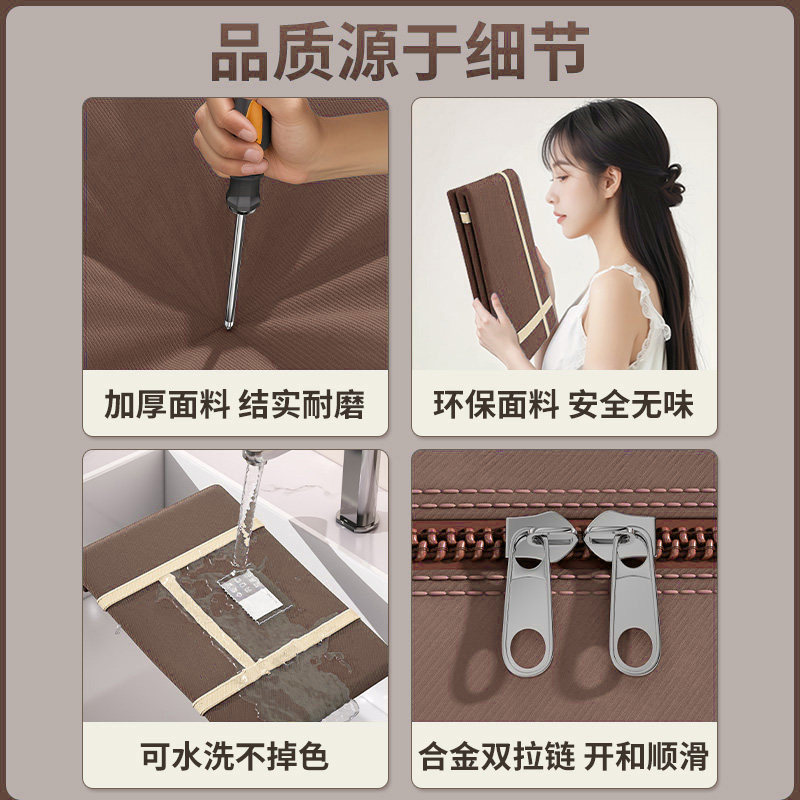 品质源于细节

加厚面料 结实耐磨

环保面料 安全无味

可水洗不掉色

合金双拉链 开和顺滑