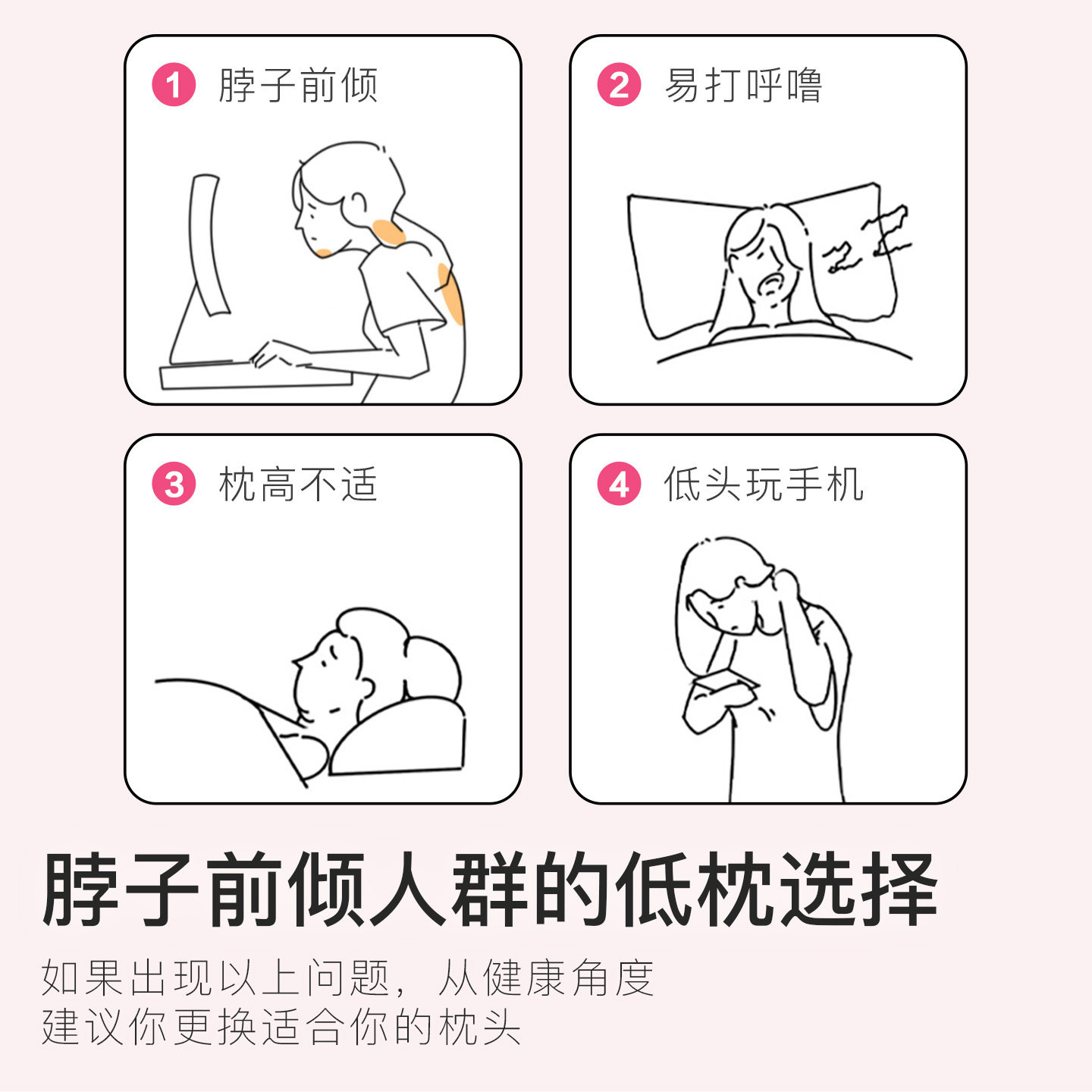 1 脖子前倾

2 易打呼噜

3 枕高不适

4 低头玩手机

脖子前倾人群的低枕选择

如果出现以上问题，从健康角度
建议你更换适合你的枕头