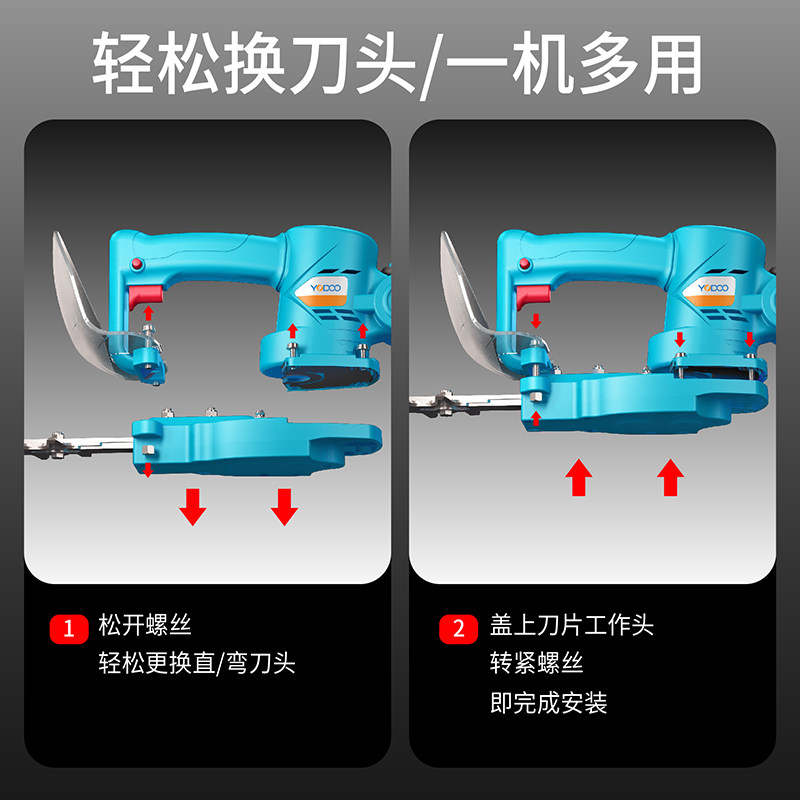 轻松换刀头/一机多用

YODOO

YODOO

1 松开螺丝
轻松更换直/弯刀头

2 盖上刀片工作头
转紧螺丝
即完成安装