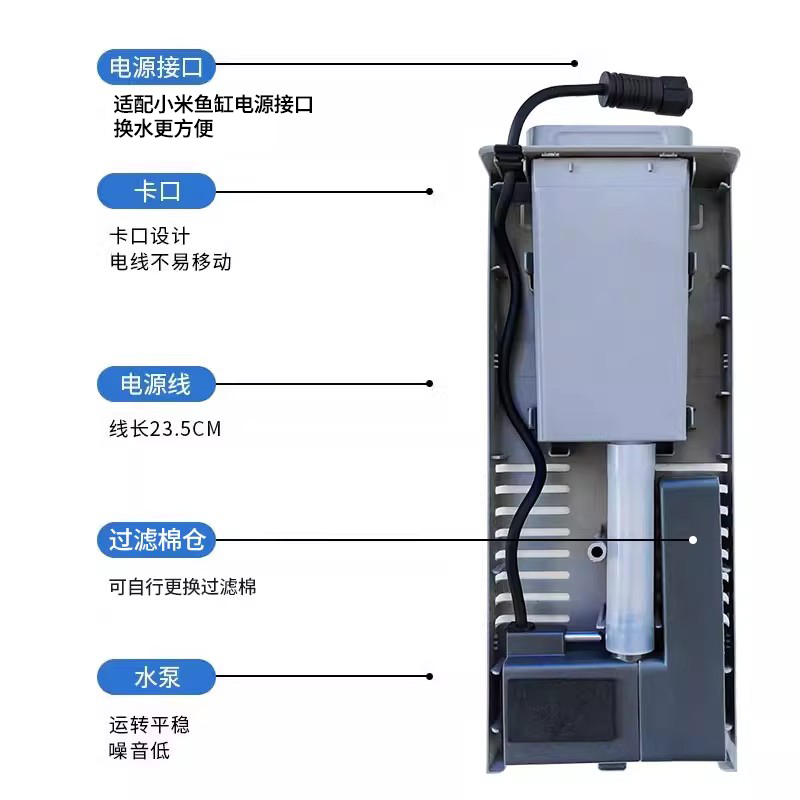 电源接口

适配小米鱼缸电源接口
换水更方便

卡口

卡口设计
电线不易移动

电源线

线长23.5CM

过滤棉仓

可自行更换过滤棉

水泵

运转平稳
噪音低