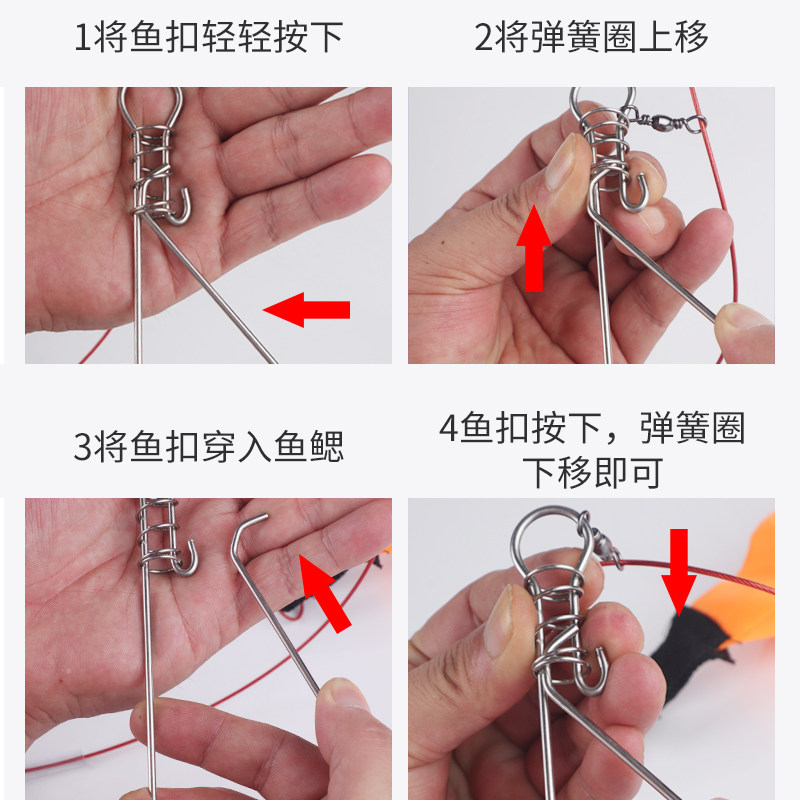 1将鱼扣轻轻按下

2将弹簧圈上移

3将鱼扣穿入鱼鳃

4鱼扣按下，弹簧圈下移即可