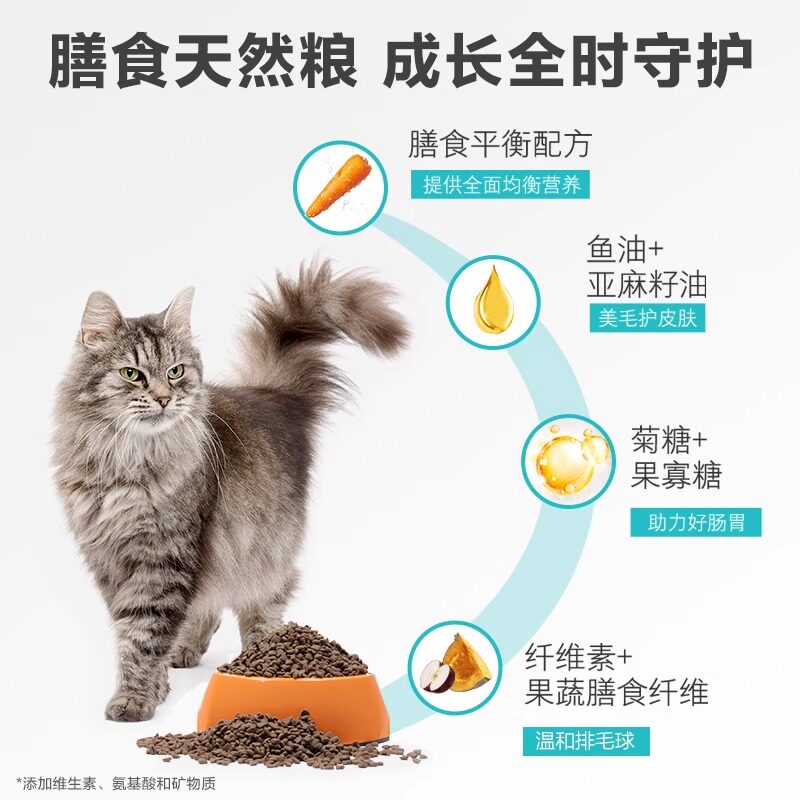 膳食天然粮 成长全时守护

膳食平衡配方

提供全面均衡营养

鱼油+
亚麻籽油

美毛护皮肤

菊糖+
果寡糖

助力好肠胃

纤维素+
果蔬膳食纤维

温和排毛球

*添加维生素、氨基酸和矿物质