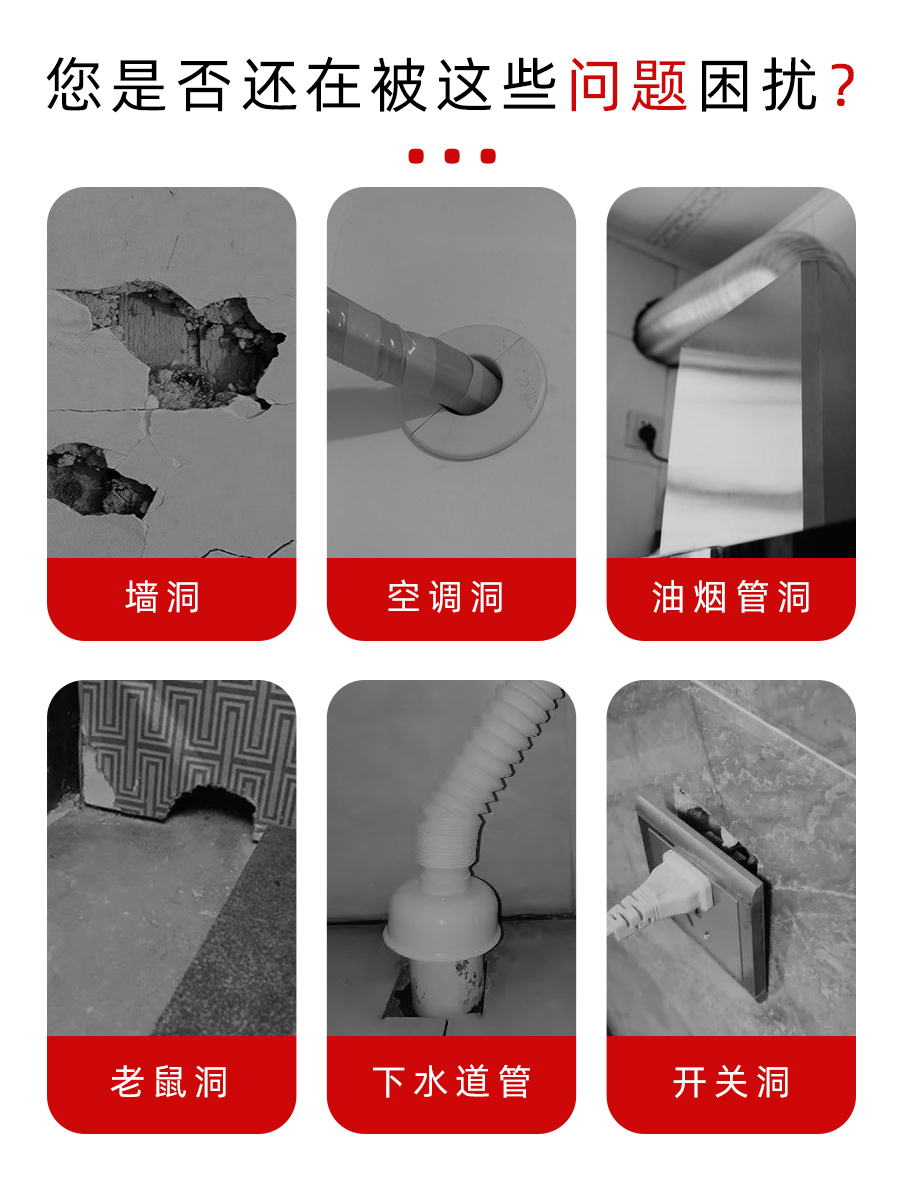 您是否还在被这些问题困扰?

墙洞

空调洞

油烟管洞

老鼠洞

下水道管

开关洞