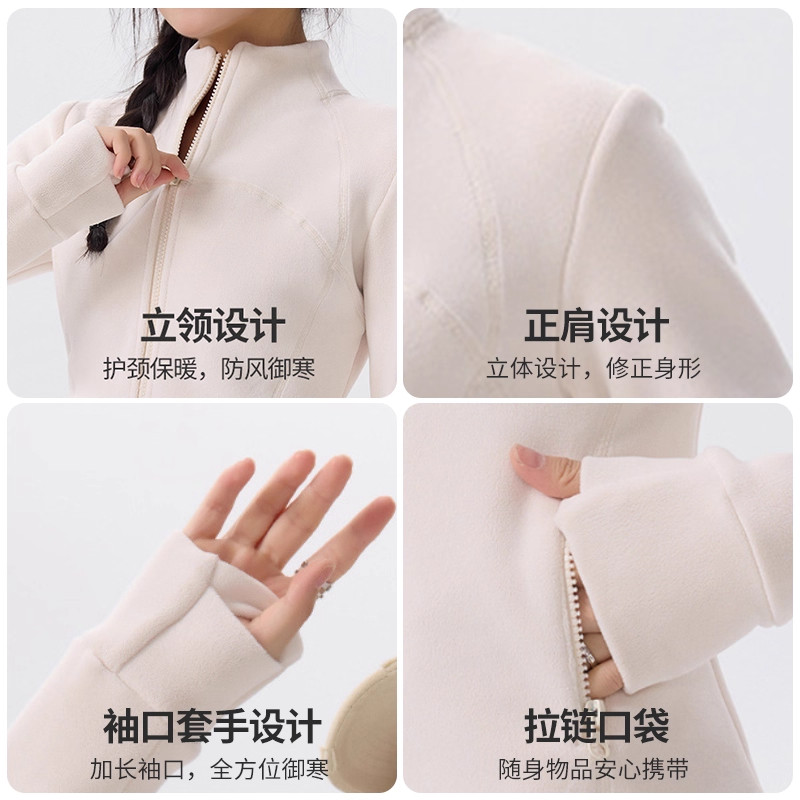 立领设计
护颈保暖，防风御寒

正肩设计
立体设计，修正身形

袖口套手设计
加长袖口，全方位御寒

拉链口袋
随身物品安心携带