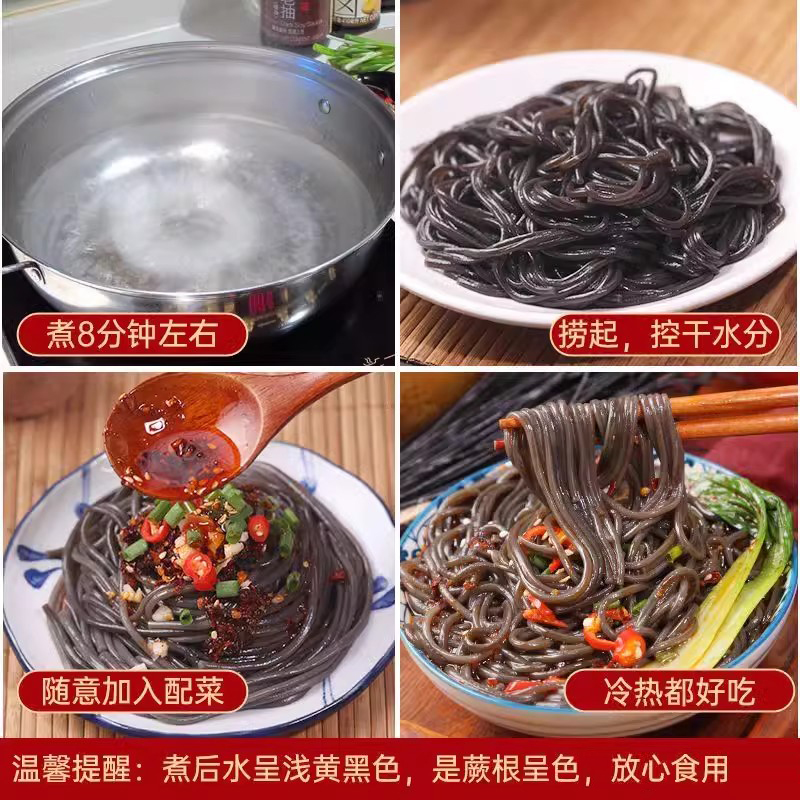 煮8分钟左右

捞起，控干水分

随意加入配菜

冷热都好吃

温馨提醒：煮后水呈浅黄黑色，是蕨根呈色，放心食用