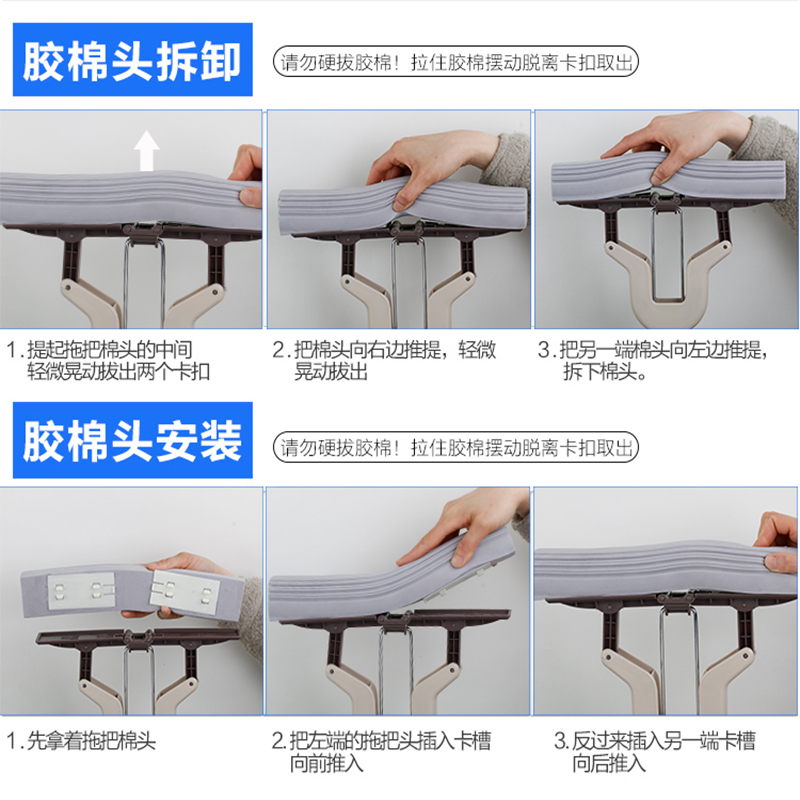 胶棉头拆卸

请勿硬拔胶棉！拉住胶棉摆动脱离卡扣取出

1. 提起拖把棉头的中间轻微晃动拔出两个卡扣

2. 把棉头向右边推提，轻微晃动拔出

3. 把另一端棉头向左边推提，拆下棉头。

胶棉头安装

请勿硬拔胶棉！拉住胶棉摆动脱离卡扣取出

1. 先拿着拖把棉头

2. 把左端的拖把头插入卡槽向前推入

3. 反过来插入另一端卡槽向后推入