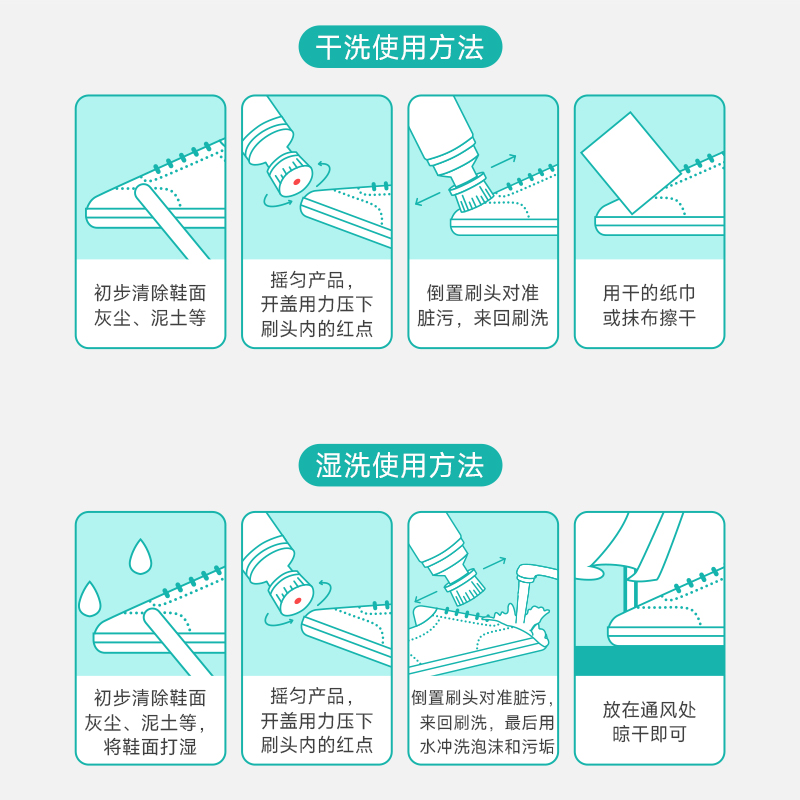 干洗使用方法

初步清除鞋面灰尘、泥土等

摇匀产品，开盖用力压下刷头内的红点

倒置刷头对准脏污，来回刷洗

用干的纸巾或抹布擦干

湿洗使用方法

初步清除鞋面灰尘、泥土等，将鞋面打湿

摇匀产品，开盖用力压下刷头内的红点

倒置刷头对准脏污，来回刷洗，最后用水冲洗泡沫和污垢

放在通风处晾干即可