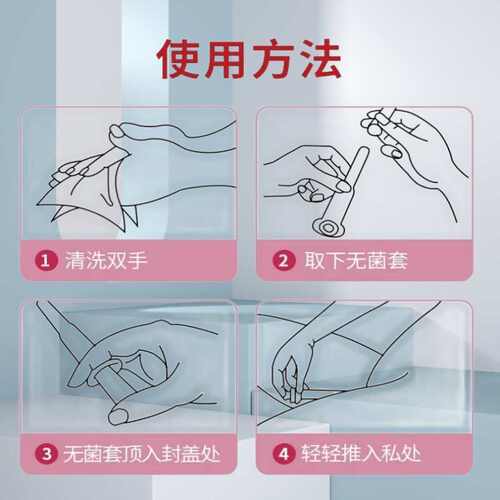 使用方法

1 清洗双手

2 取下无菌套

3 无菌套顶入封盖处

4 轻轻推入私处