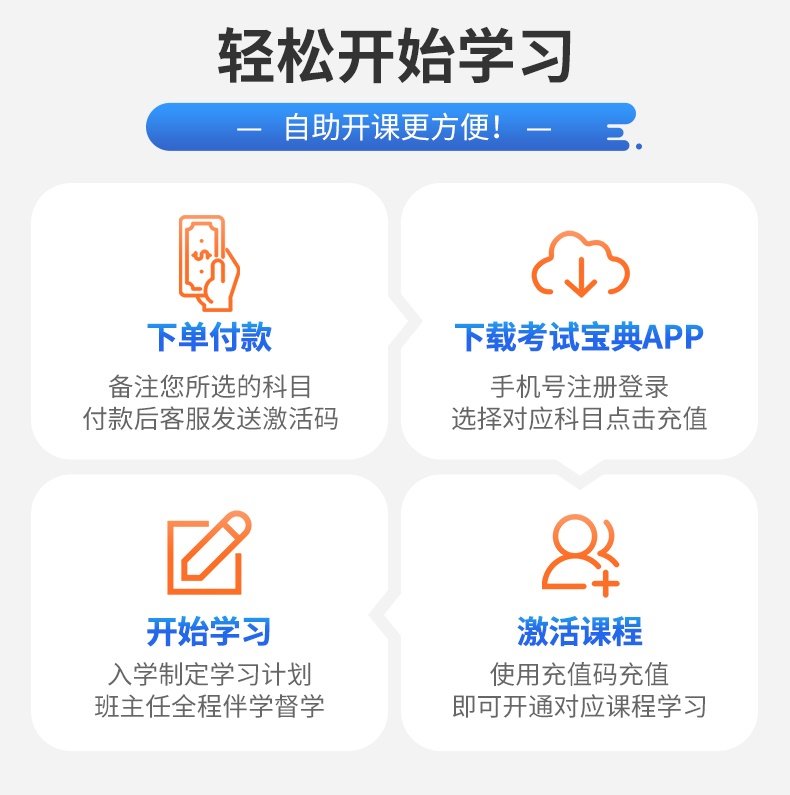 轻松开始学习

— 自助开课更方便！ —

下单付款

备注您所选的科目
付款后客服发送激活码

下载考试宝典APP

手机号注册登录
选择对应科目点击充值

开始学习

入学制定学习计划
班主任全程伴学督学

激活课程

使用充值码充值
即可开通对应课程学习