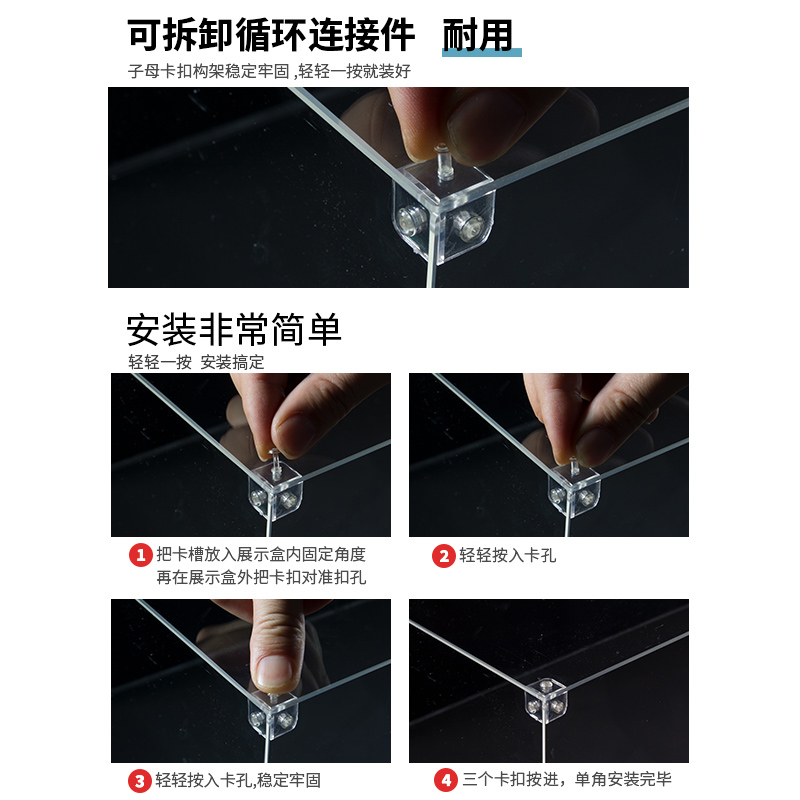 可拆卸循环连接件 耐用

子母卡扣构架稳定牢固 ,轻轻一按就装好

安装非常简单

轻轻一按 安装搞定

1 把卡槽放入展示盒内固定角度
再在展示盒外把卡扣对准扣孔

2 轻轻按入卡孔

3 轻轻按入卡孔,稳定牢固

4 三个卡扣按进，单角安装完毕