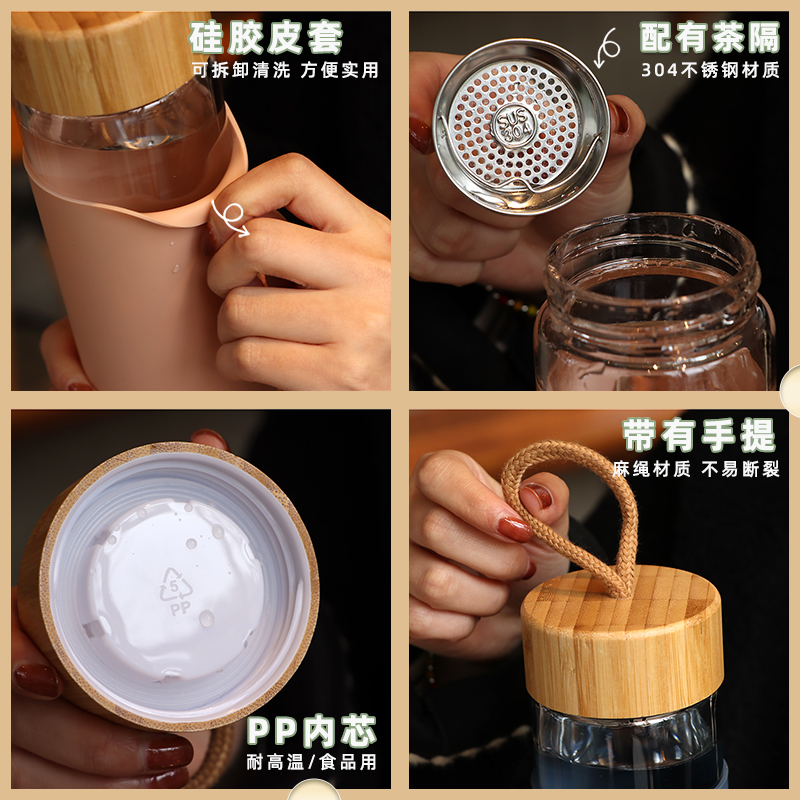 硅胶皮套
可拆卸清洗 方便实用

配有茶隔
304不锈钢材质

SUS 304

5 PP

PP内芯
耐高温/食品用

带有手提
麻绳材质 不易断裂