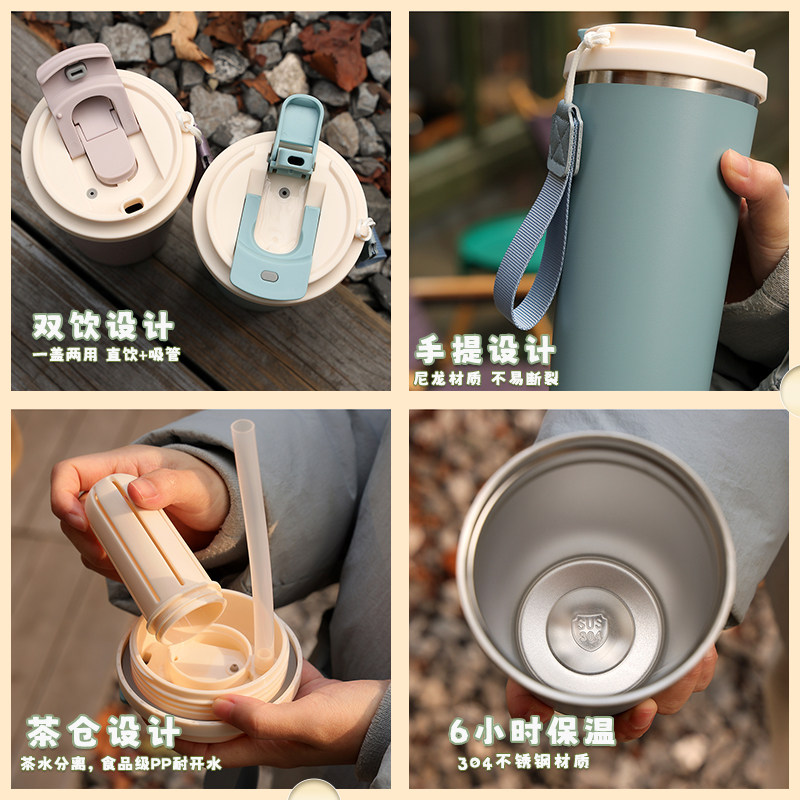 双饮设计
一盖两用 直饮+吸管

手提设计
尼龙材质 不易断裂

茶仓设计
茶水分离，食品级PP耐开水

SUS 304

6小时保温
304不锈钢材质