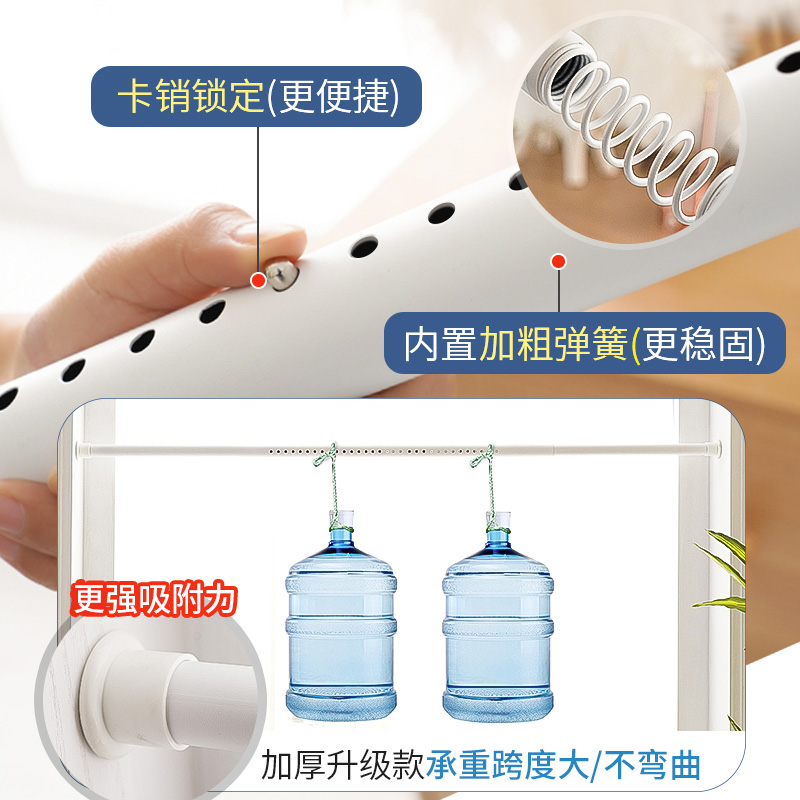 卡销锁定(更便捷)

内置加粗弹簧(更稳固)

更强吸附力

加厚升级款承重跨度大/不弯曲