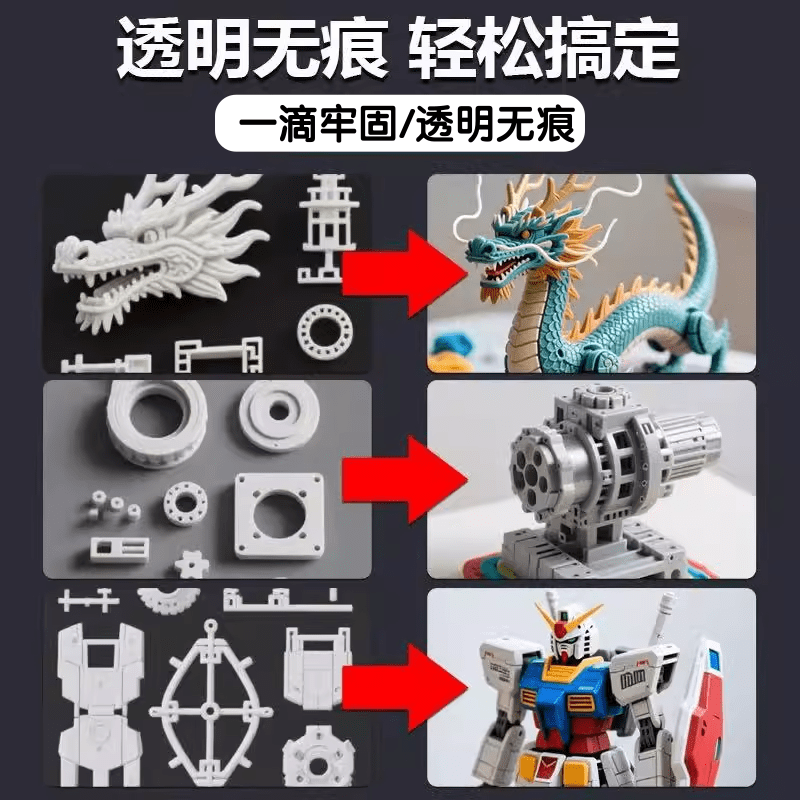 透明无痕 轻松搞定

一滴牢固/透明无痕