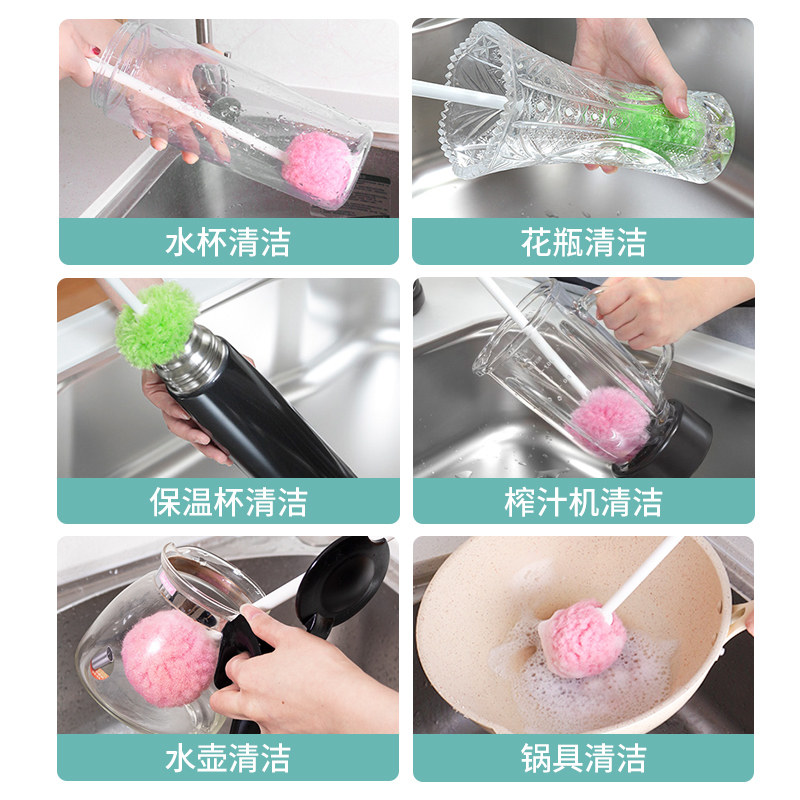 水杯清洁

花瓶清洁

保温杯清洁

榨汁机清洁

水壶清洁

锅具清洁