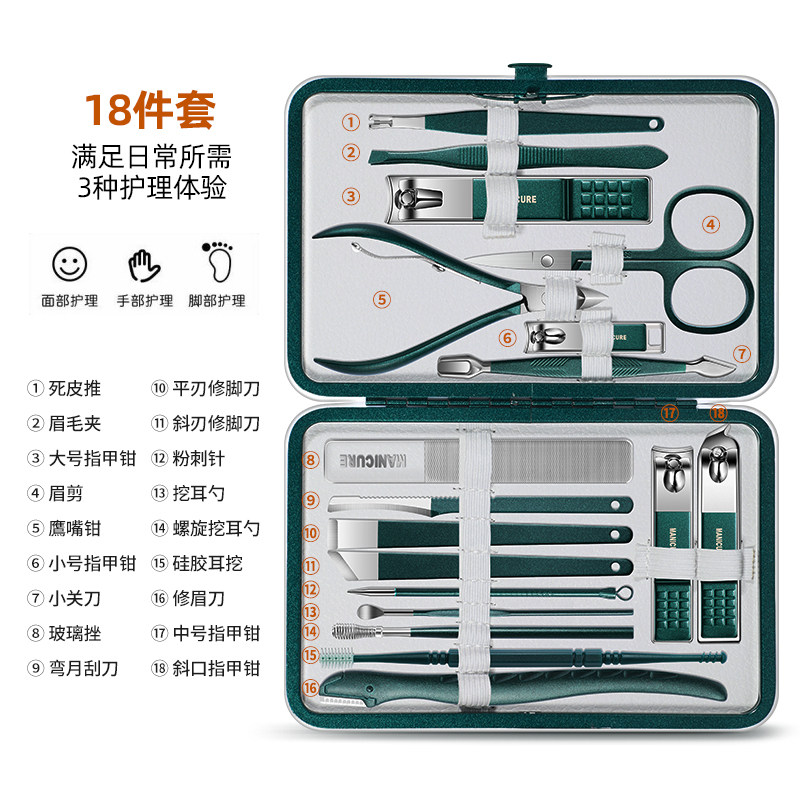 18件套

满足日常所需
3种护理体验

面部护理　手部护理　脚部护理

① 死皮推
② 眉毛夹
③ 大号指甲钳
④ 眉剪
⑤ 鹰嘴钳
⑥ 小号指甲钳
⑦ 小关刀
⑧ 玻璃挫
⑨ 弯月刮刀

⑩ 平刃修脚刀
⑪ 斜刃修脚刀
⑫ 粉刺针
⑬ 挖耳勺
⑭ 螺旋挖耳勺
⑮ 硅胶耳挖
⑯ 修眉刀
⑰ 中号指甲钳
⑱ 斜口指甲钳

①
②
③ CURE
④
⑤
⑥ CURE
⑦
⑰ ⑱
⑧ MANICURE
⑨
⑩
⑪
⑫
⑬
⑭
⑮
⑯
MANICURE
MANICURE