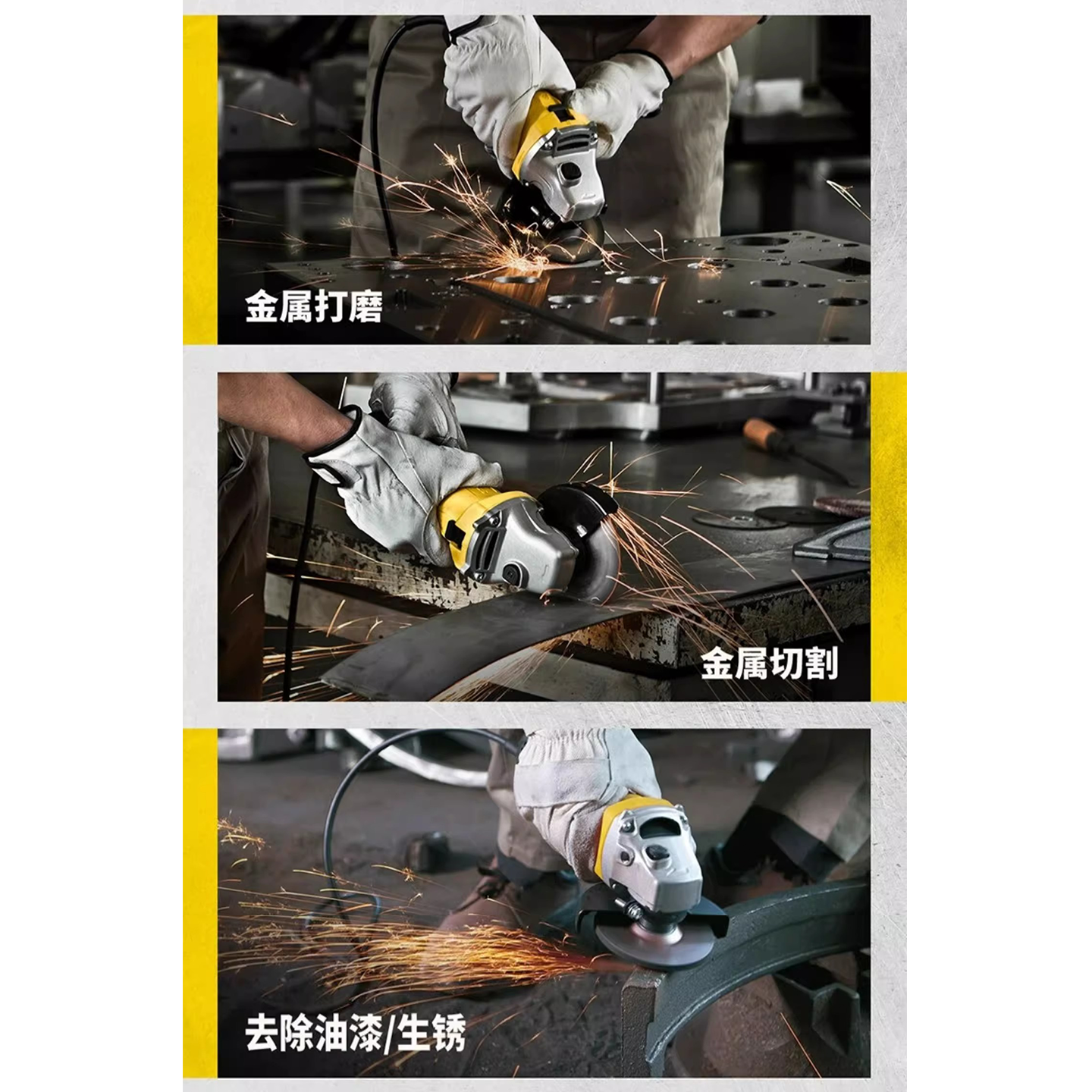 金属打磨

金属切割

去除油漆/生锈