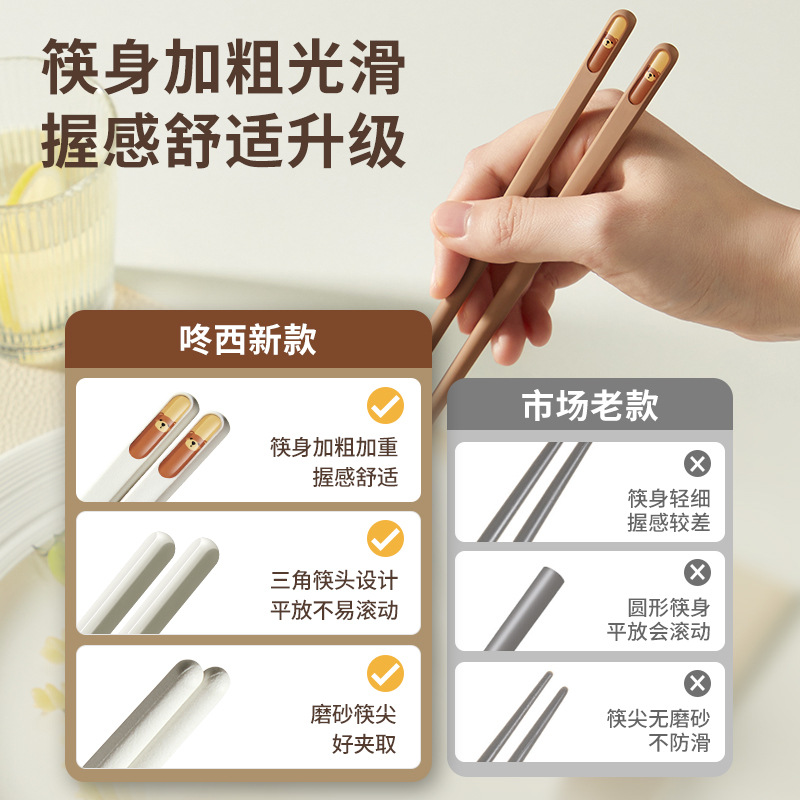 筷身加粗光滑
握感舒适升级

咚西新款

筷身加粗加重
握感舒适

三角筷头设计
平放不易滚动

磨砂筷尖
好夹取

市场老款

筷身轻细
握感较差

圆形筷身
平放会滚动

筷尖无磨砂
不防滑