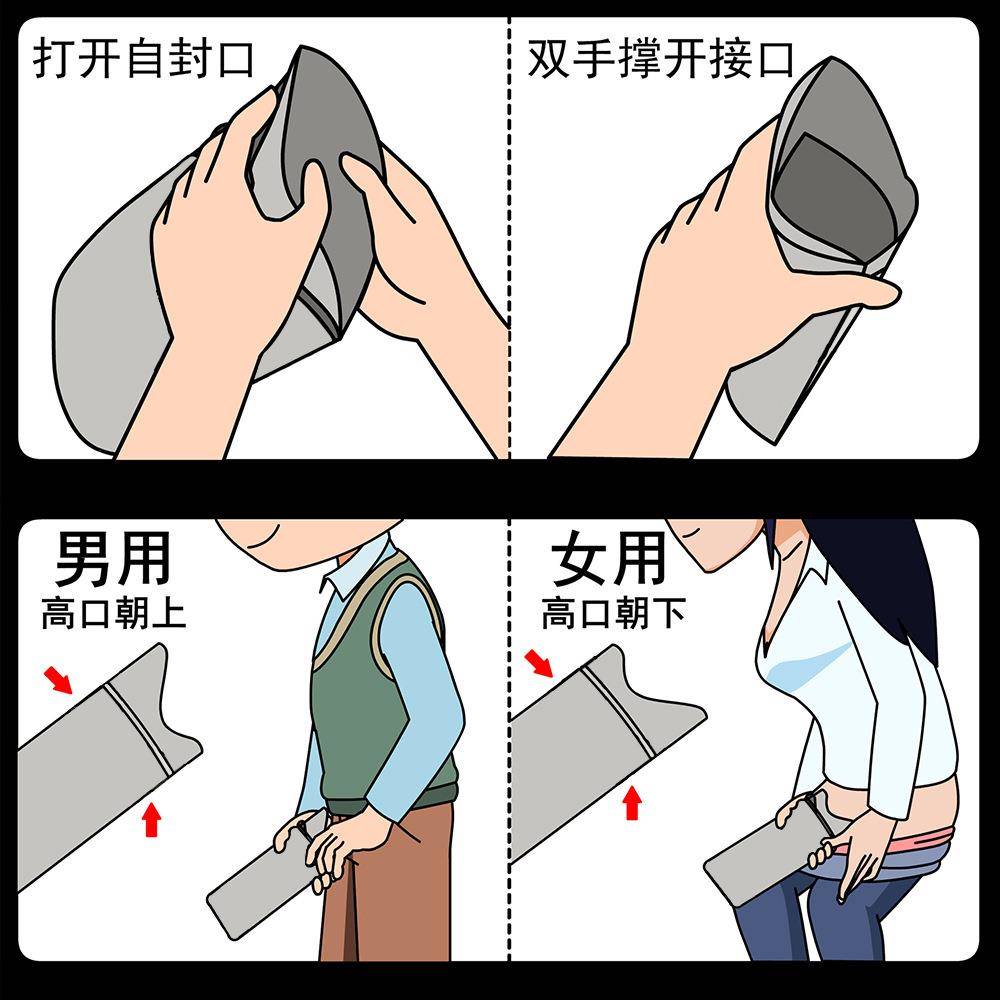 打开自封口

双手撑开接口

男用
高口朝上

女用
高口朝下