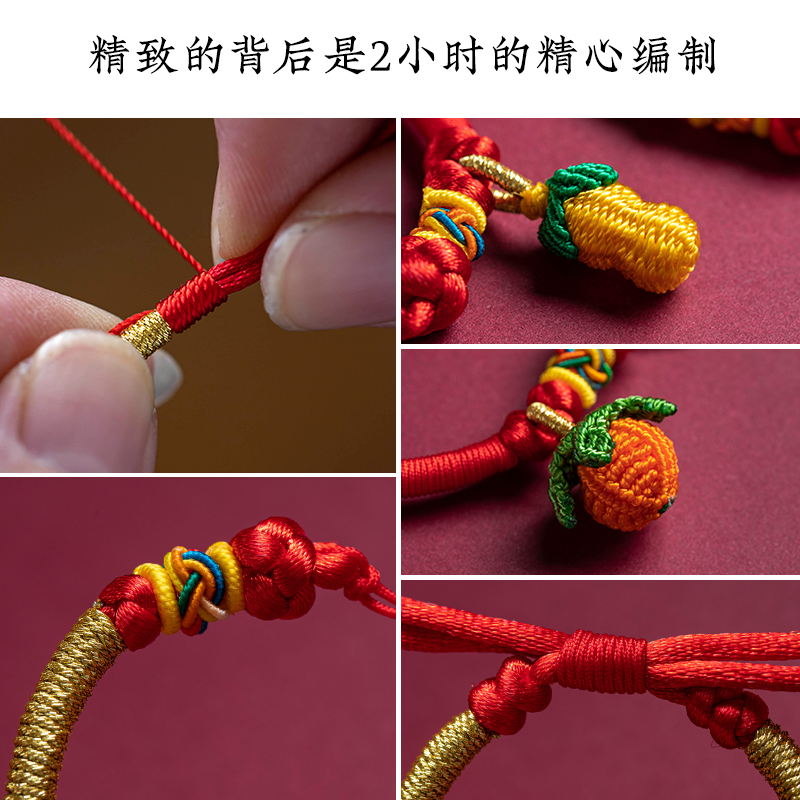 精致的背后是2小时的精心编制