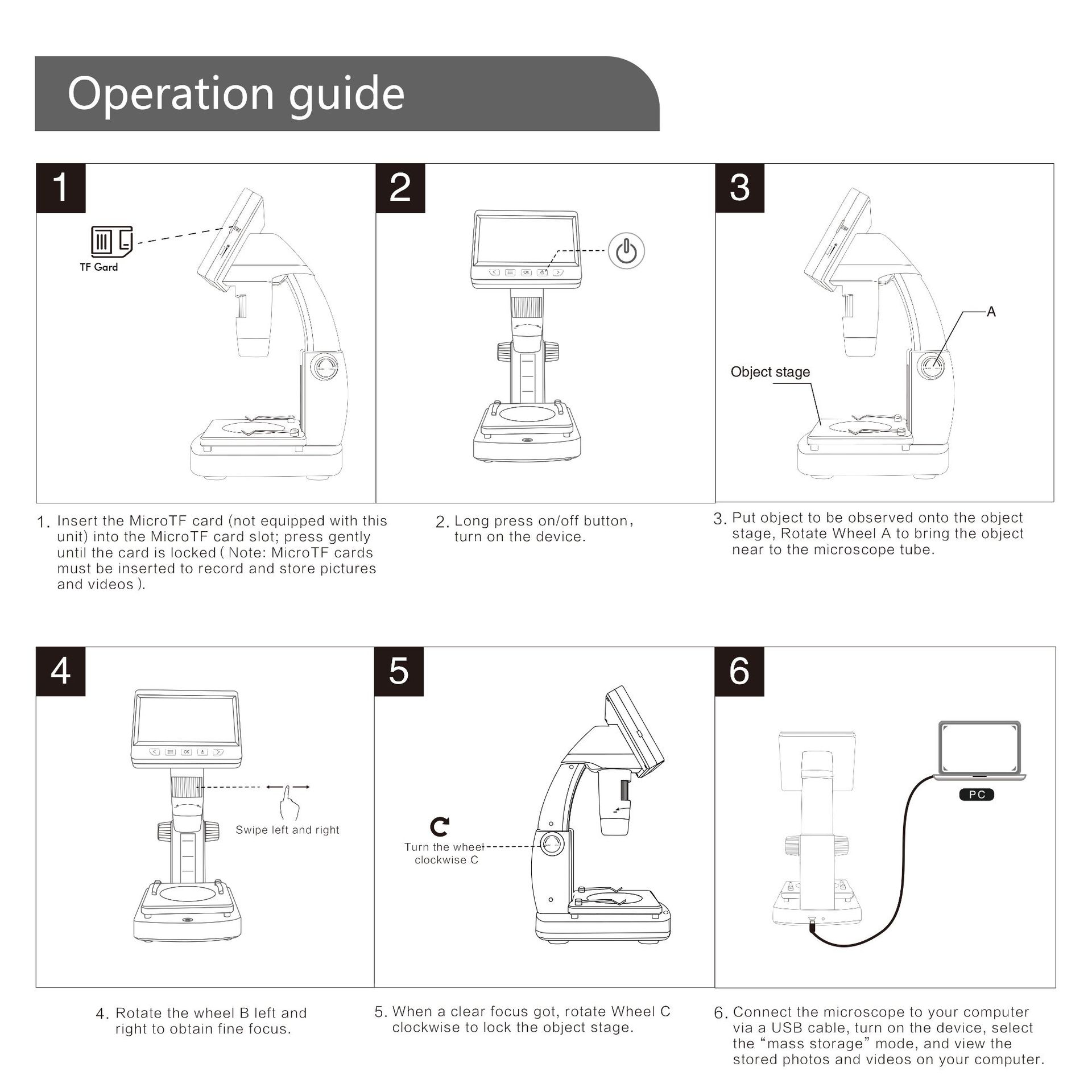 Operation guide

1

TF Gard

2

OK

3

A

Object stage

1. Insert the MicroTF card (not equipped with this unit) into the MicroTF card slot; press gently until the card is locked ( Note: MicroTF cards must be inserted to record and store pictures and videos ).

2. Long press on/off button, turn on the device.

3. Put object to be observed onto the object stage, Rotate Wheel A to bring the object near to the microscope tube.

4

OK

Swipe left and right

5

Turn the wheel clockwise C

6

PC

4. Rotate the wheel B left and right to obtain fine focus.

5. When a clear focus got, rotate Wheel C clockwise to lock the object stage.

6. Connect the microscope to your computer via a USB cable, turn on the device, select the “mass storage” mode, and view the stored photos and videos on your computer.