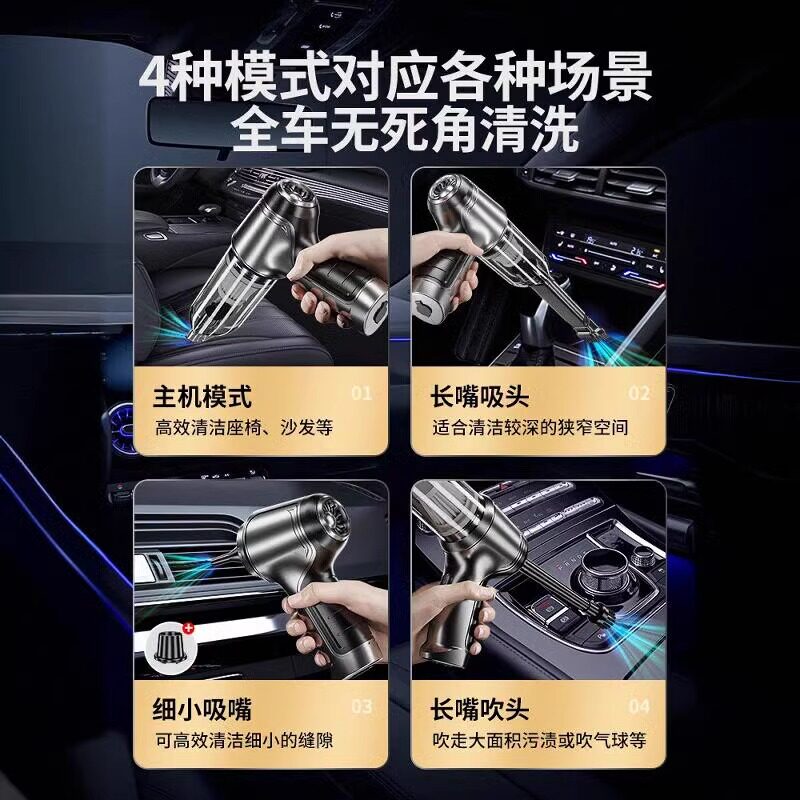 4种模式对应各种场景
全车无死角清洗

主机模式 01
高效清洁座椅、沙发等

长嘴吸头 02
适合清洁较深的狭窄空间

细小吸嘴 03
可高效清洁细小的缝隙

长嘴吹头 04
吹走大面积污渍或吹气球等