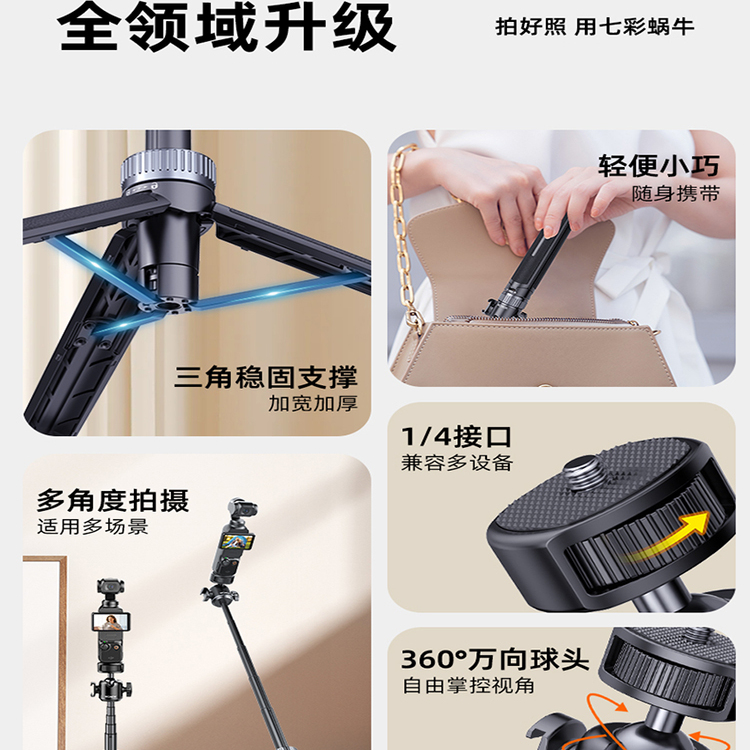 全领域升级

拍好照 用七彩蜗牛

三角稳固支撑
加宽加厚

轻便小巧
随身携带

1/4接口
兼容多设备

多角度拍摄
适用多场景

360°万向球头
自由掌控视角