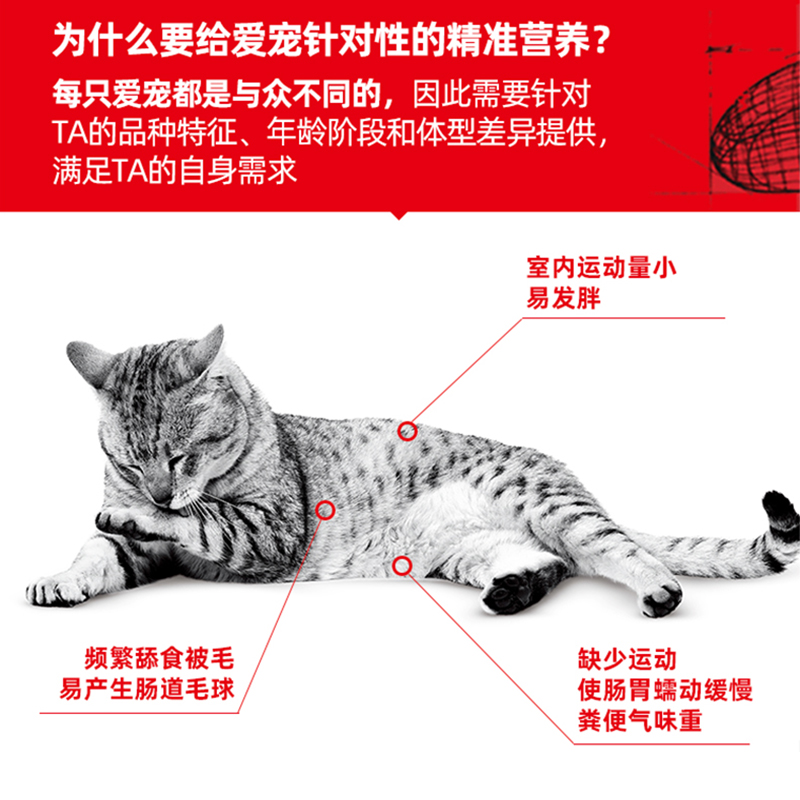 为什么要给爱宠针对性的精准营养？

每只爱宠都是与众不同的，因此需要针对TA的品种特征、年龄阶段和体型差异提供，满足TA的自身需求

室内运动量小
易发胖

频繁舔食被毛
易产生肠道毛球

缺少运动
使肠胃蠕动缓慢
粪便气味重