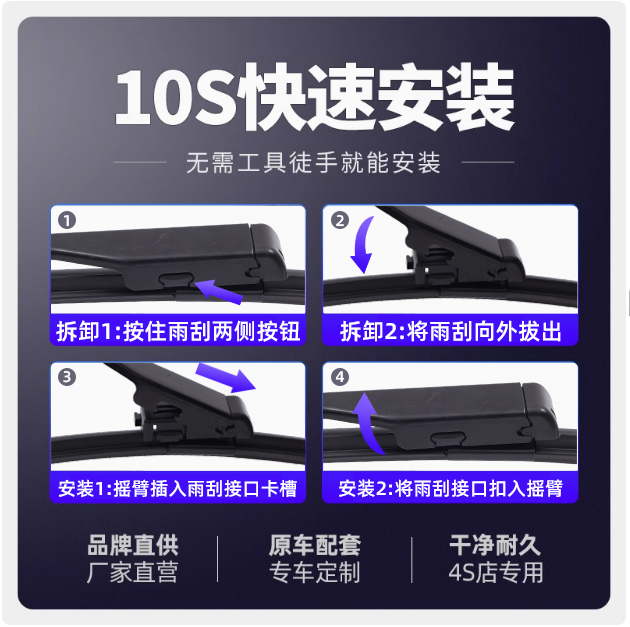 10S快速安装

无需工具徒手就能安装

1

拆卸1:按住雨刮两侧按钮

2

拆卸2:将雨刮向外拔出

3

安装1:摇臂插入雨刮接口卡槽

4

安装2:将雨刮接口扣入摇臂

品牌直供
厂家直营

原车配套
专车定制

干净耐久
4S店专用