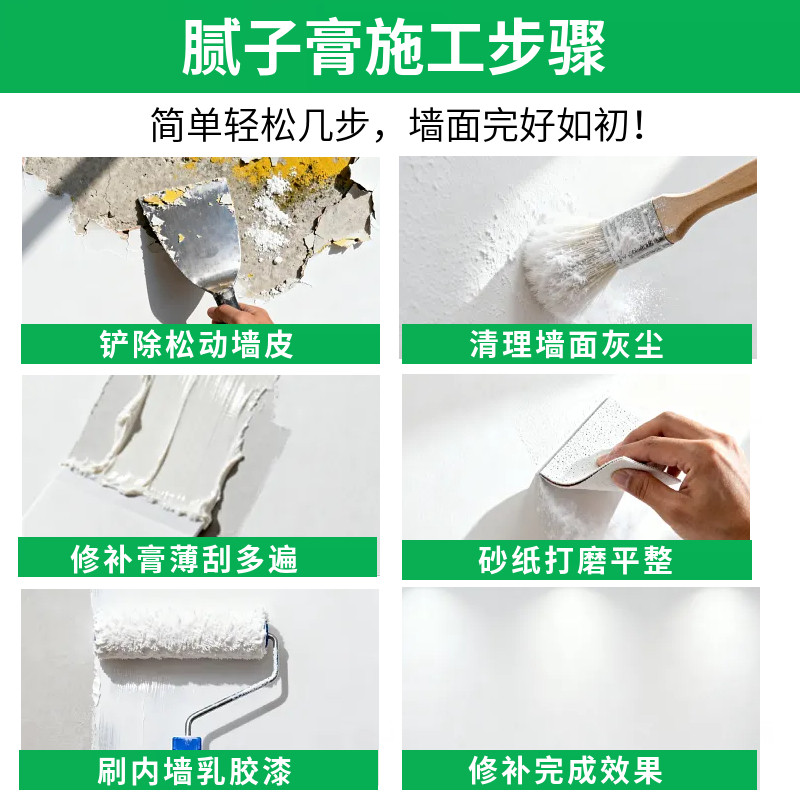 腻子膏施工步骤

简单轻松几步，墙面完好如初！

铲除松动墙皮

清理墙面灰尘

修补膏薄刮多遍

砂纸打磨平整

刷内墙乳胶漆

修补完成效果