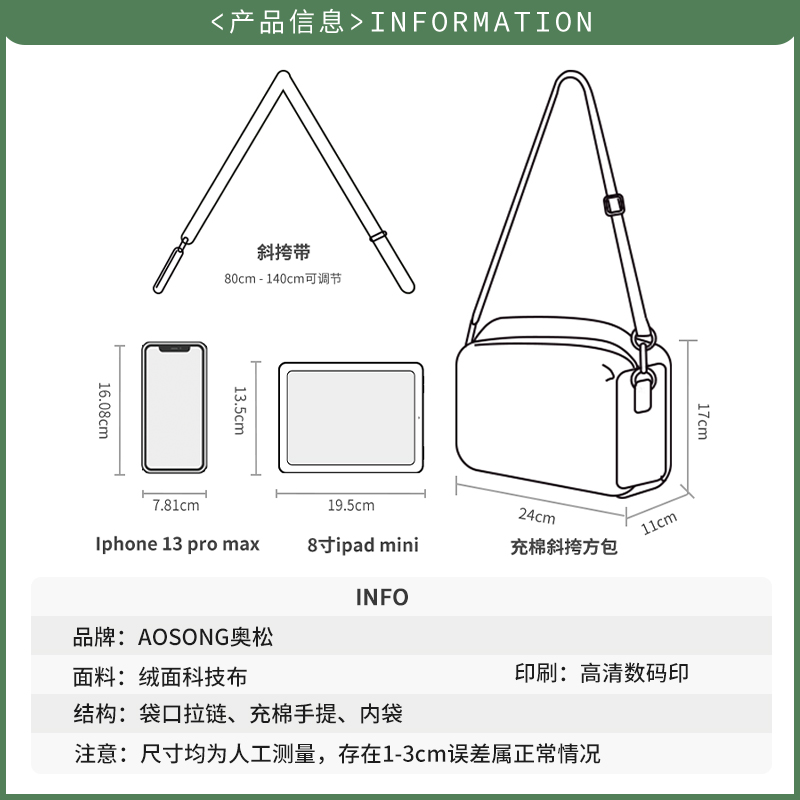 <产品信息>INFORMATION

斜挎带
80cm - 140cm可调节

16.08cm
7.81cm
Iphone 13 pro max

13.5cm
19.5cm
8寸ipad mini

17cm
24cm
11cm
充棉斜挎方包

INFO

品牌：AOSONG奥松

面料：绒面科技布

印刷：高清数码印

结构：袋口拉链、充棉手提、内袋

注意：尺寸均为人工测量，存在1-3cm误差属正常情况