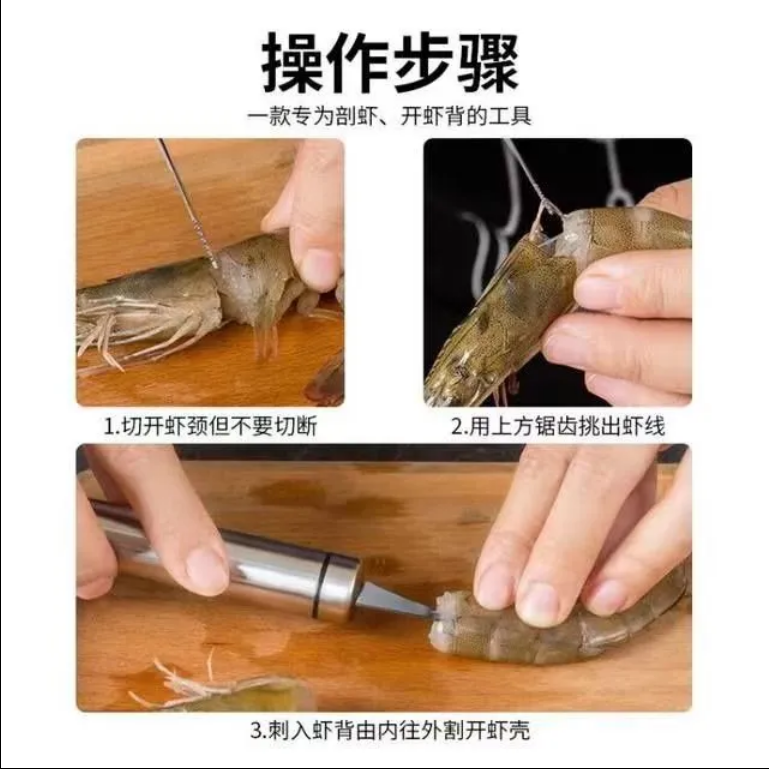 操作步骤

一款专为剖虾、开虾背的工具

1.切开虾颈但不要切断

2.用上方锯齿挑出虾线

3.刺入虾背由内往外割开虾壳