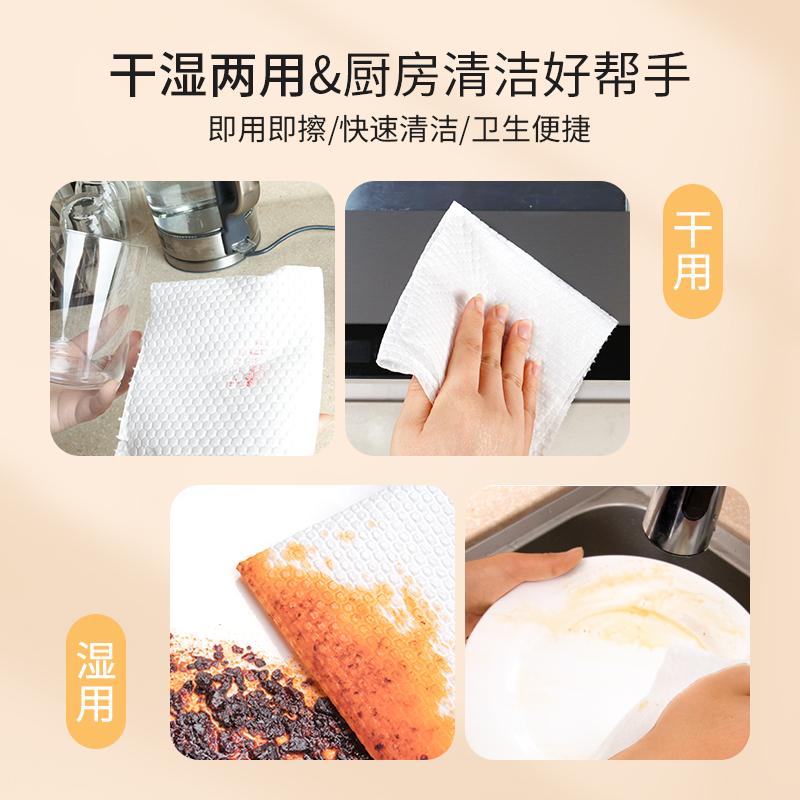 干湿两用&厨房清洁好帮手

即用即擦/快速清洁/卫生便捷

干用

湿用