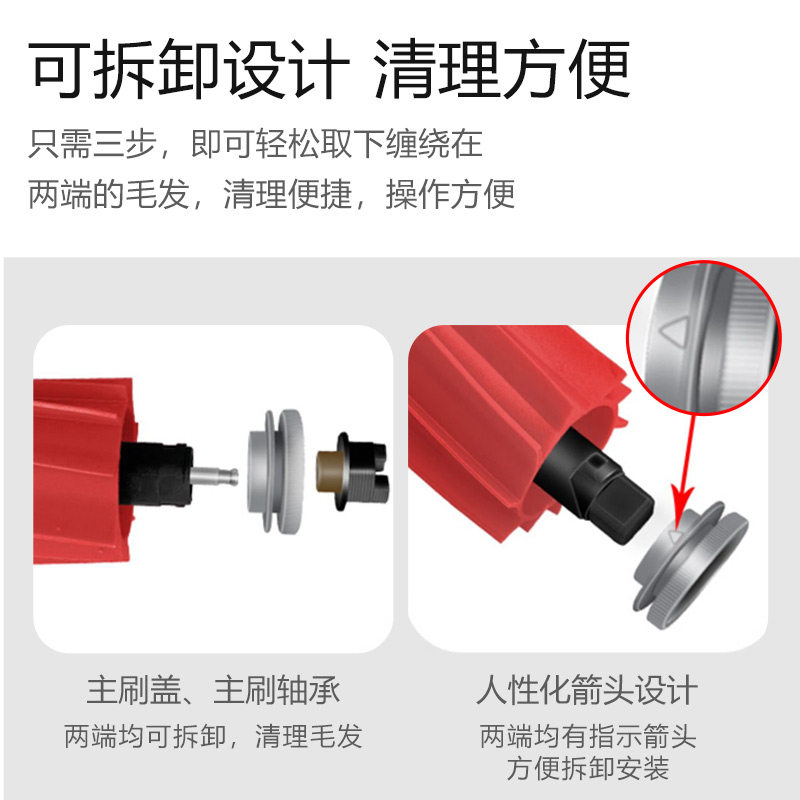 可拆卸设计 清理方便

只需三步，即可轻松取下缠绕在两端的毛发，清理便捷，操作方便

主刷盖、主刷轴承

两端均可拆卸，清理毛发

人性化箭头设计

两端均有指示箭头
方便拆卸安装